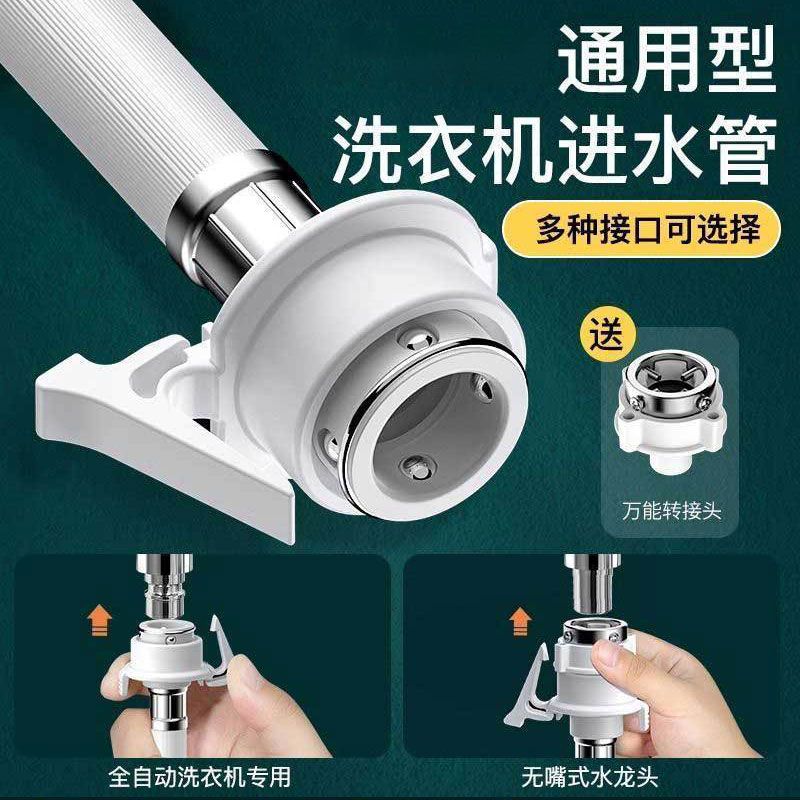 通用型
洗衣机进水管

多种接口可选择

送

万能转接头

全自动洗衣机专用

无嘴式水龙头