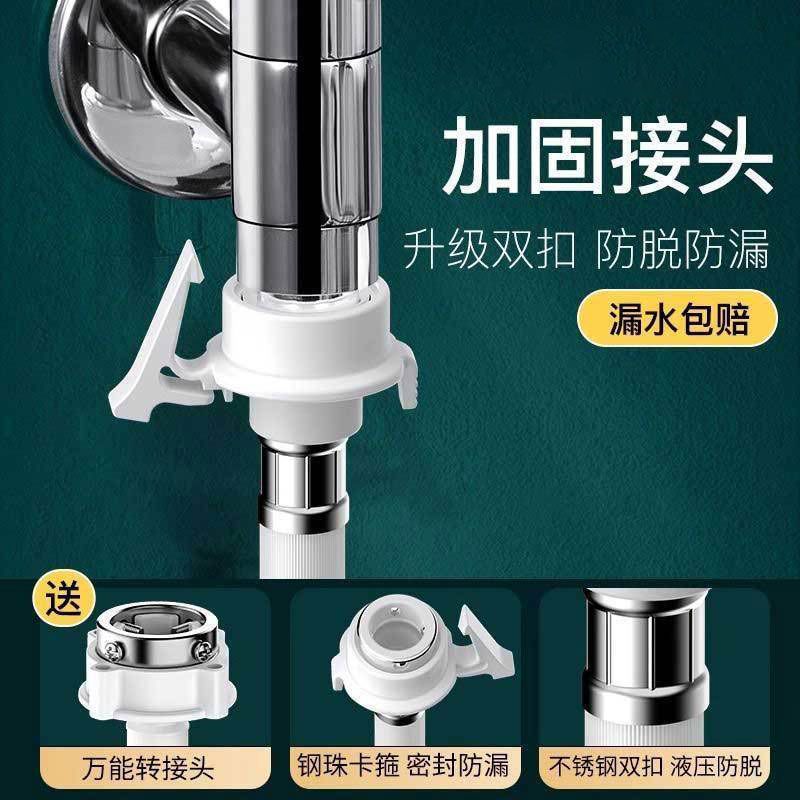 加固接头

升级双扣 防脱防漏

漏水包赔

送

万能转接头

钢珠卡箍 密封防漏

不锈钢双扣 液压防脱