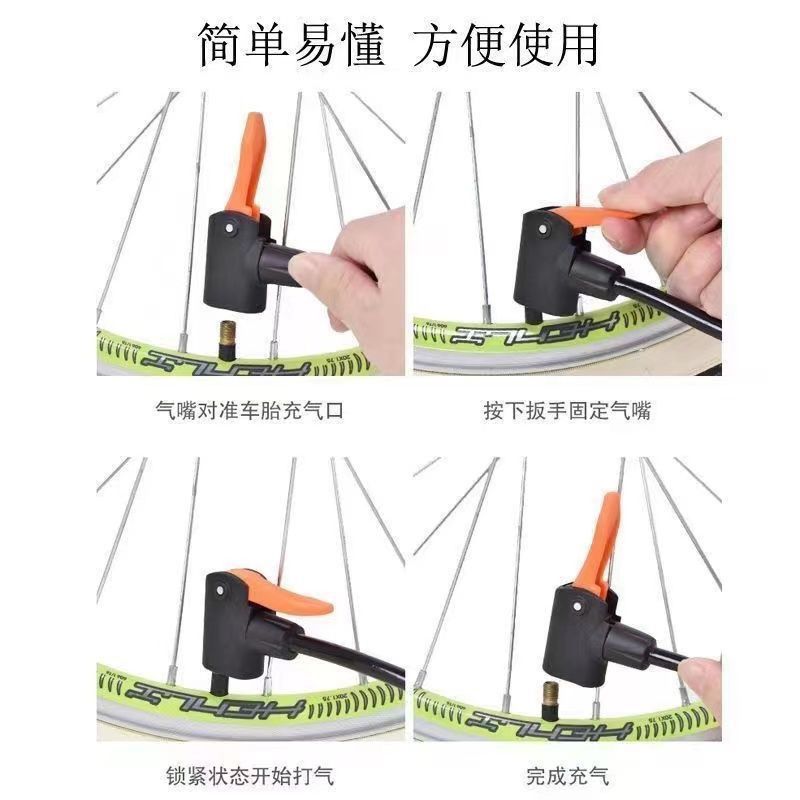 简单易懂 方便使用

气嘴对准车胎充气口

按下扳手固定气嘴

锁紧状态开始打气

完成充气