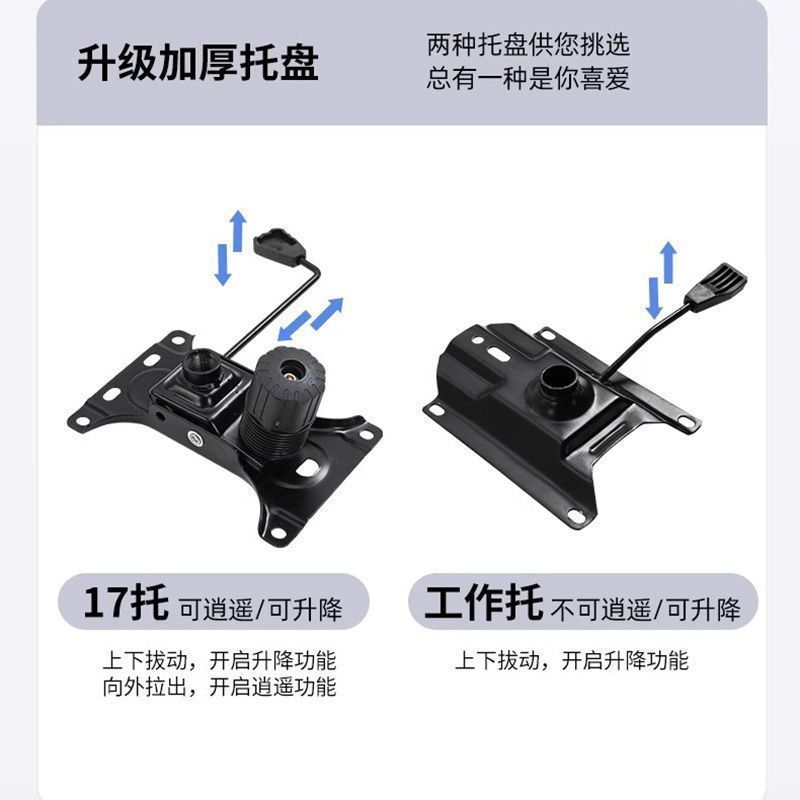 升级加厚托盘

两种托盘供您挑选
总有一种是你喜爱

17托 可逍遥/可升降

上下拔动，开启升降功能
向外拉出，开启逍遥功能

工作托 不可逍遥/可升降

上下拔动，开启升降功能