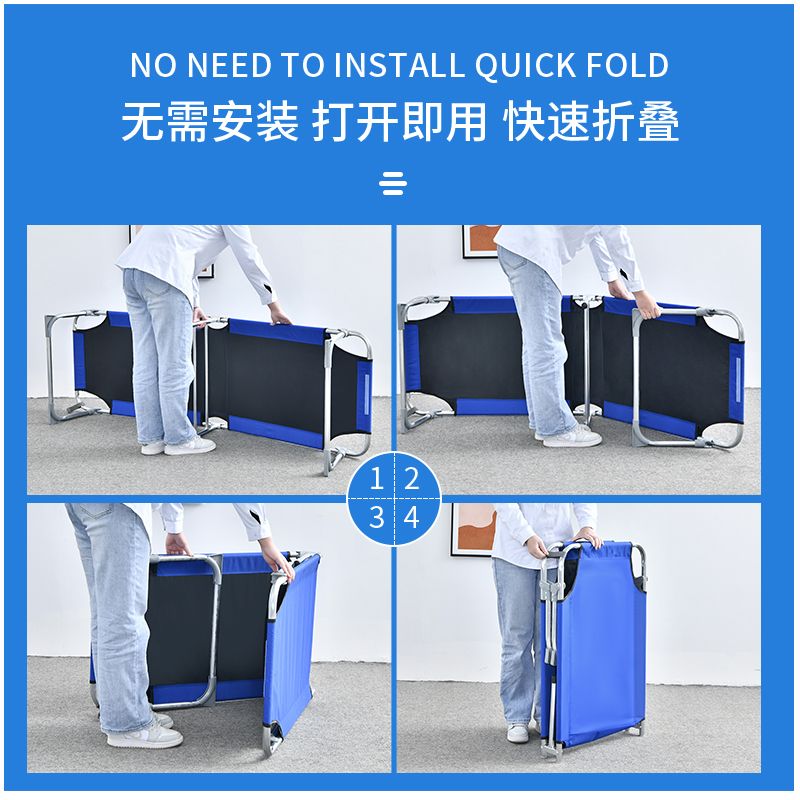 NO NEED TO INSTALL QUICK FOLD

无需安装 打开即用 快速折叠

1 2
3 4