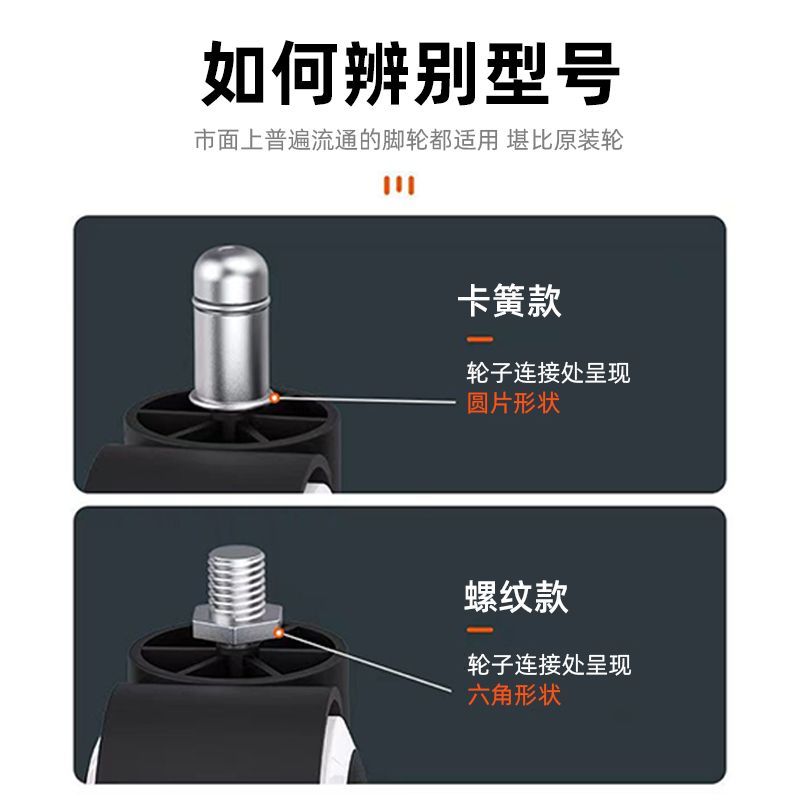 如何辨别型号

市面上普遍流通的脚轮都适用 堪比原装轮

卡簧款

轮子连接处呈现
圆片形状

螺纹款

轮子连接处呈现
六角形状