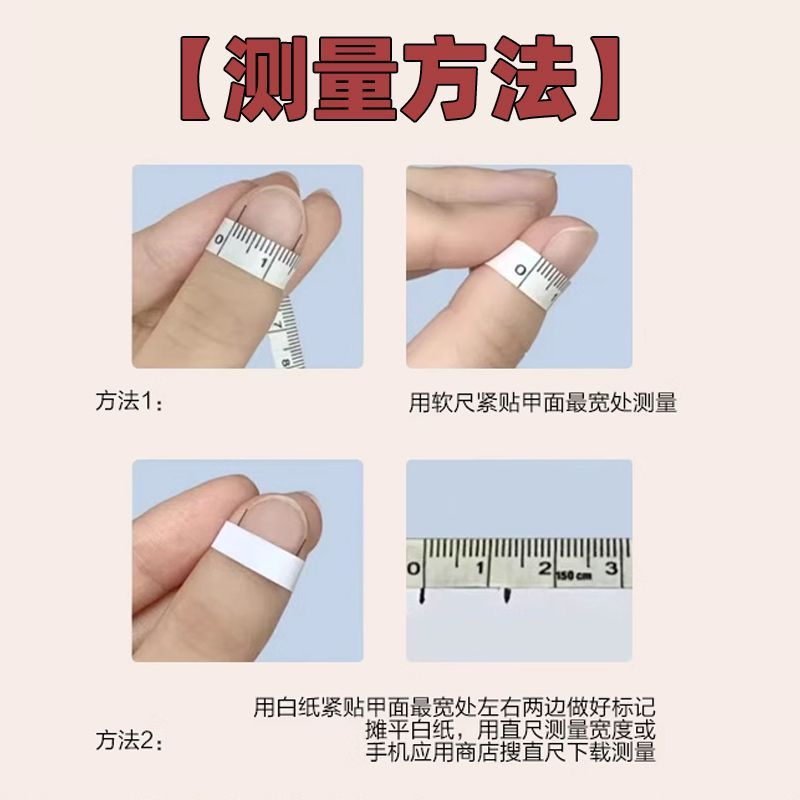 【测量方法】

0 1 7 8

0

方法1：

用软尺紧贴甲面最宽处测量

0 1 2 150 cm 3

方法2：

用白纸紧贴甲面最宽处左右两边做好标记
摊平白纸，用直尺测量宽度或
手机应用商店搜直尺下载测量