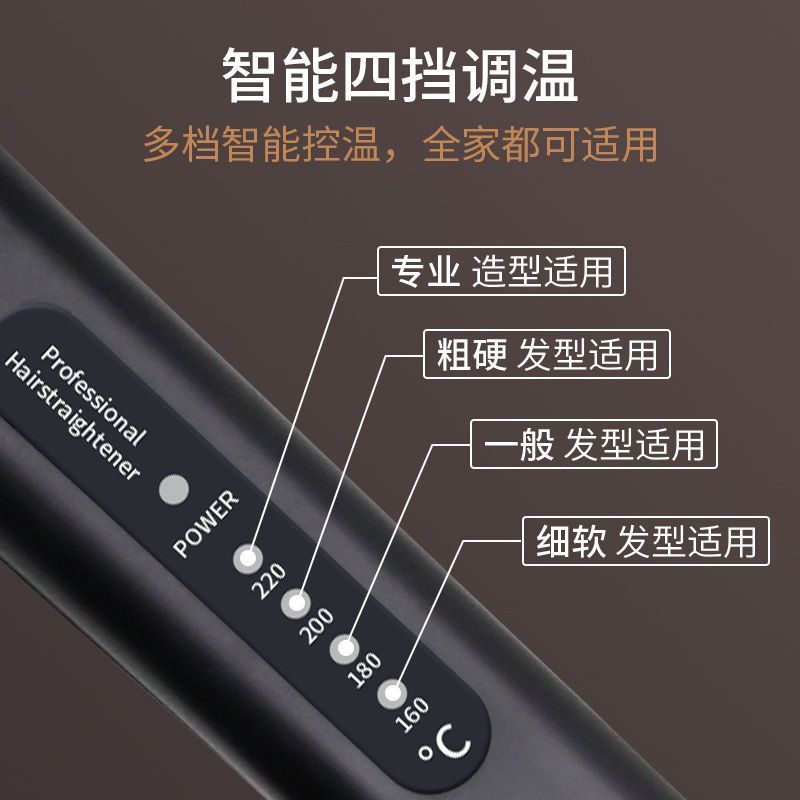 智能四挡调温
多档智能控温，全家都可适用

专业 造型适用

粗硬 发型适用

一般 发型适用

细软 发型适用

Professional
Hairstraightener

POWER

220

200

180

160

°C