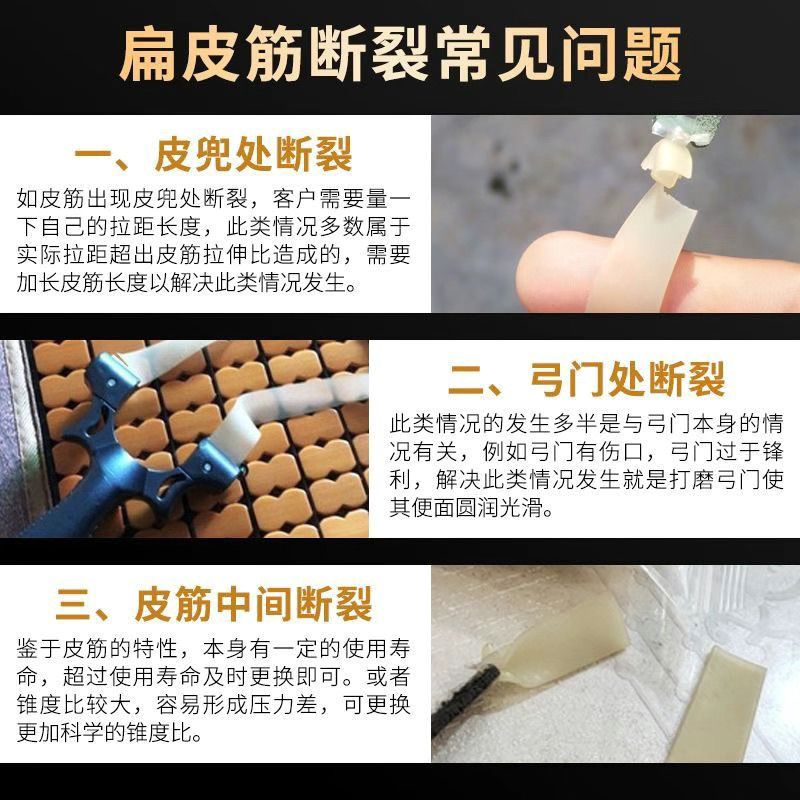 扁皮筋断裂常见问题

一、皮兜处断裂

如皮筋出现皮兜处断裂，客户需要量一下自己的拉距长度，此类情况多数属于实际拉距超出皮筋拉伸比造成的，需要加长皮筋长度以解决此类情况发生。

二、弓门处断裂

此类情况的发生多半是与弓门本身的情况有关，例如弓门有伤口，弓门过于锋利，解决此类情况发生就是打磨弓门使其便面圆润光滑。

三、皮筋中间断裂

鉴于皮筋的特性，本身有一定的使用寿命，超过使用寿命及时更换即可。或者锥度比较大，容易形成压力差，可更换更加科学的锥度比。