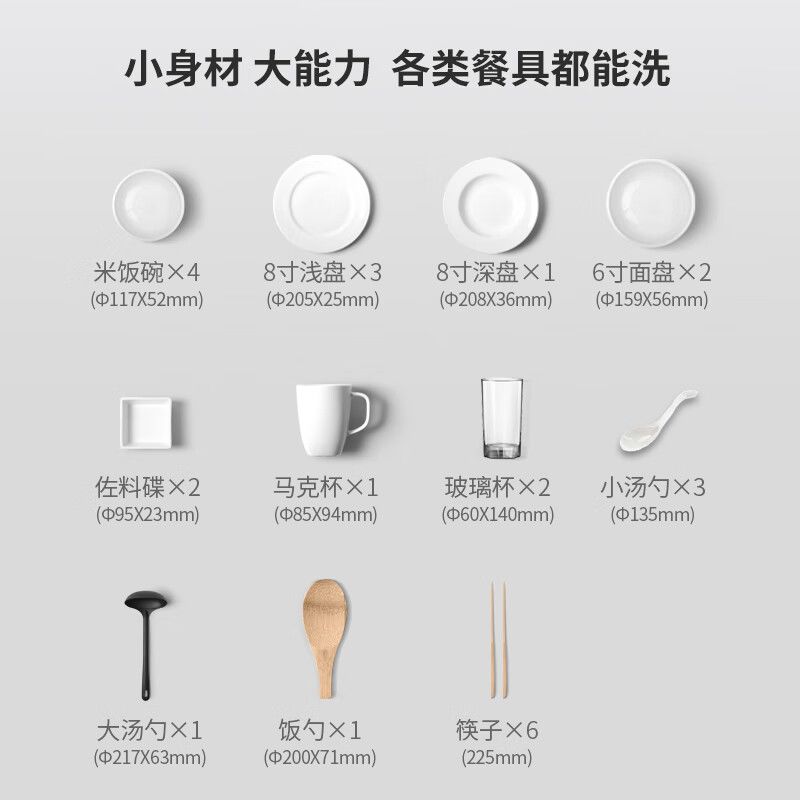 小身材 大能力 各类餐具都能洗

米饭碗×4
(Φ117X52mm)

8寸浅盘×3
(Φ205X25mm)

8寸深盘×1
(Φ208X36mm)

6寸面盘×2
(Φ159X56mm)

佐料碟×2
(Φ95X23mm)

马克杯×1
(Φ85X94mm)

玻璃杯×2
(Φ60X140mm)

小汤勺×3
(Φ135mm)

大汤勺×1
(Φ217X63mm)

饭勺×1
(Φ200X71mm)

筷子×6
(225mm)