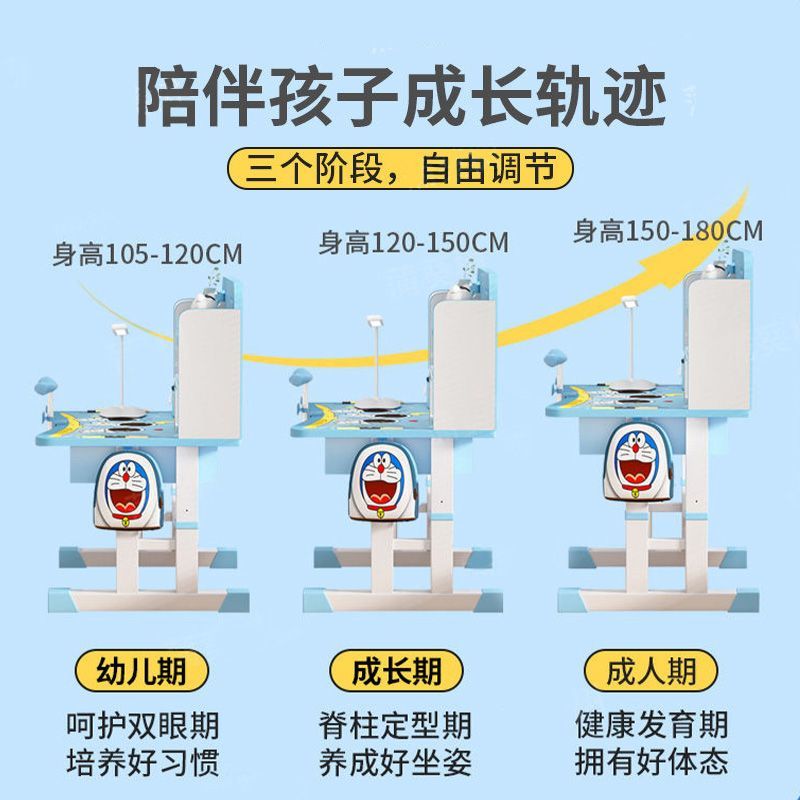 陪伴孩子成长轨迹

三个阶段，自由调节

身高105-120CM

身高120-150CM

身高150-180CM

幼儿期

呵护双眼期
培养好习惯

成长期

脊柱定型期
养成好坐姿

成人期

健康发育期
拥有好体态