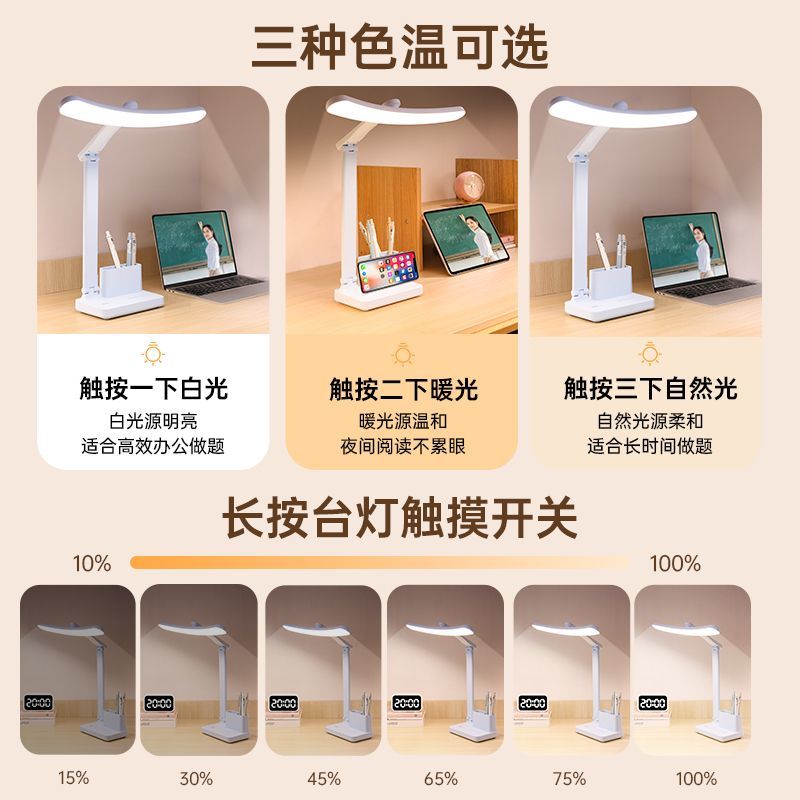 三种色温可选

触按一下白光
白光源明亮
适合高效办公做题

触按二下暖光
暖光源温和
夜间阅读不累眼

触按三下自然光
自然光源柔和
适合长时间做题

长按台灯触摸开关

10%
100%

20:00
20:00
20:00
20:00
20:00
20:00

15%
30%
45%
65%
75%
100%