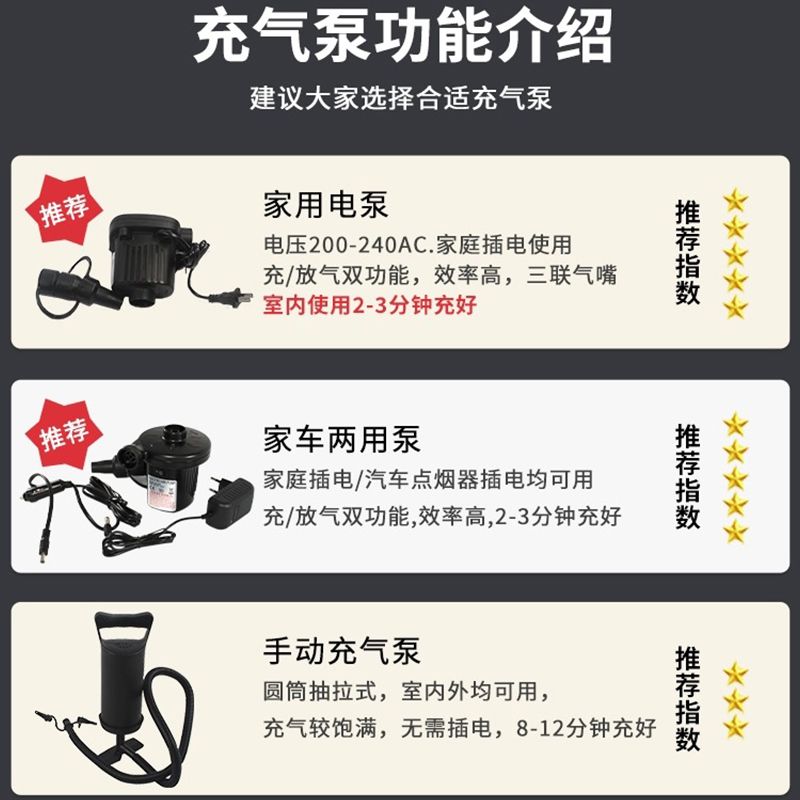 充气泵功能介绍

建议大家选择合适充气泵

推荐

家用电泵

电压200-240AC.家庭插电使用

充/放气双功能，效率高，三联气嘴

室内使用2-3分钟充好

推荐指数

推荐

家车两用泵

家庭插电/汽车点烟器插电均可用

充/放气双功能,效率高,2-3分钟充好

推荐指数

手动充气泵

圆筒抽拉式，室内外均可用，

充气较饱满，无需插电，8-12分钟充好

推荐指数