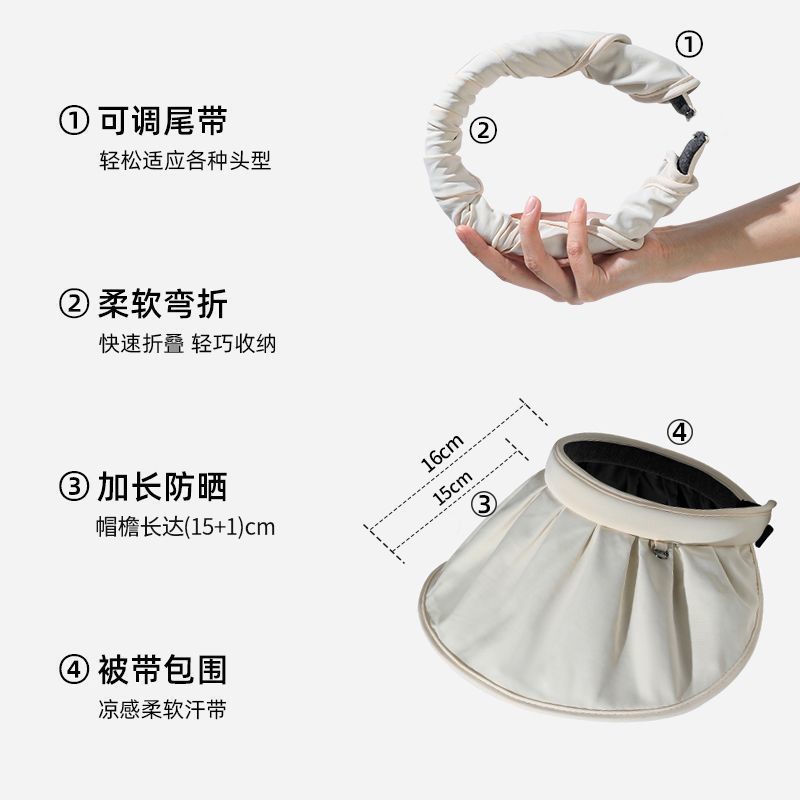 ① 可调尾带
轻松适应各种头型

② 柔软弯折
快速折叠 轻巧收纳

③ 加长防晒
帽檐长达(15+1)cm

④ 被带包围
凉感柔软汗带

①

②

16cm
15cm
③
④