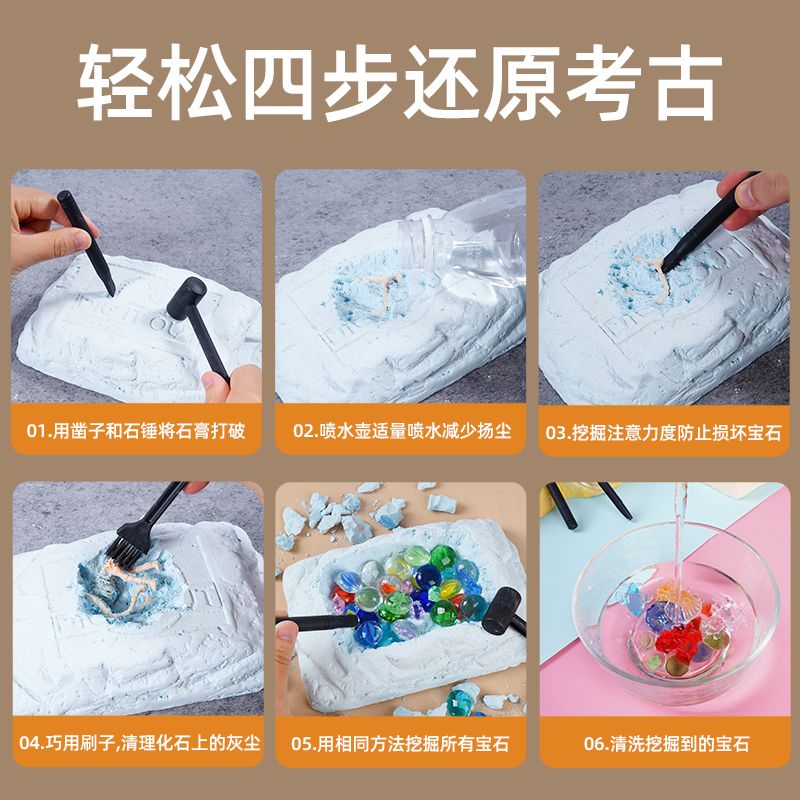 轻松四步还原考古

01.用凿子和石锤将石膏打破

02.喷水壶适量喷水减少扬尘

03.挖掘注意力度防止损坏宝石

04.巧用刷子,清理化石上的灰尘

05.用相同方法挖掘所有宝石

06.清洗挖掘到的宝石