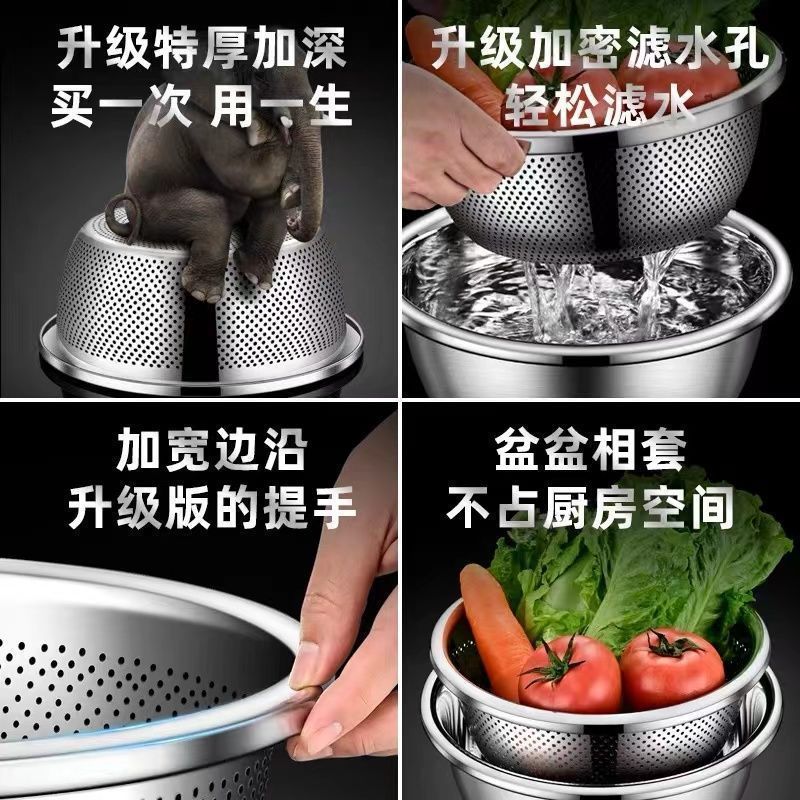 升级特厚加深
买一次 用一生

升级加密滤水孔
轻松滤水

加宽边沿
升级版的提手

盆盆相套
不占厨房空间