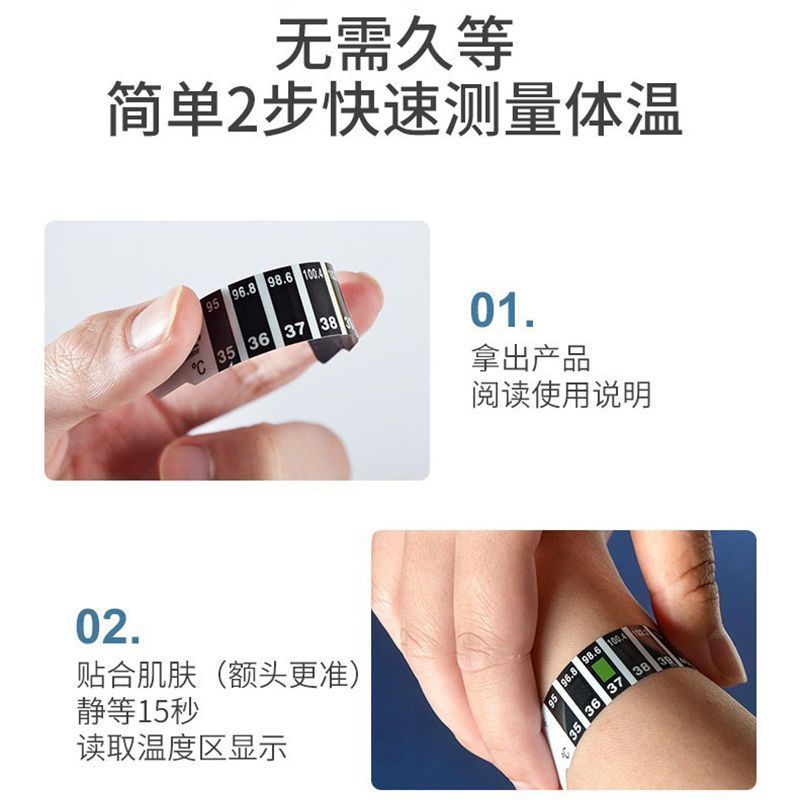 无需久等
简单2步快速测量体温

95 96.8 98.6 100.4
°C 35 36 37 38

01.
拿出产品
阅读使用说明

02.
贴合肌肤（额头更准）
静等15秒
读取温度区显示

95 96.8 98.6 100.4
°C 35 36 37 38 39