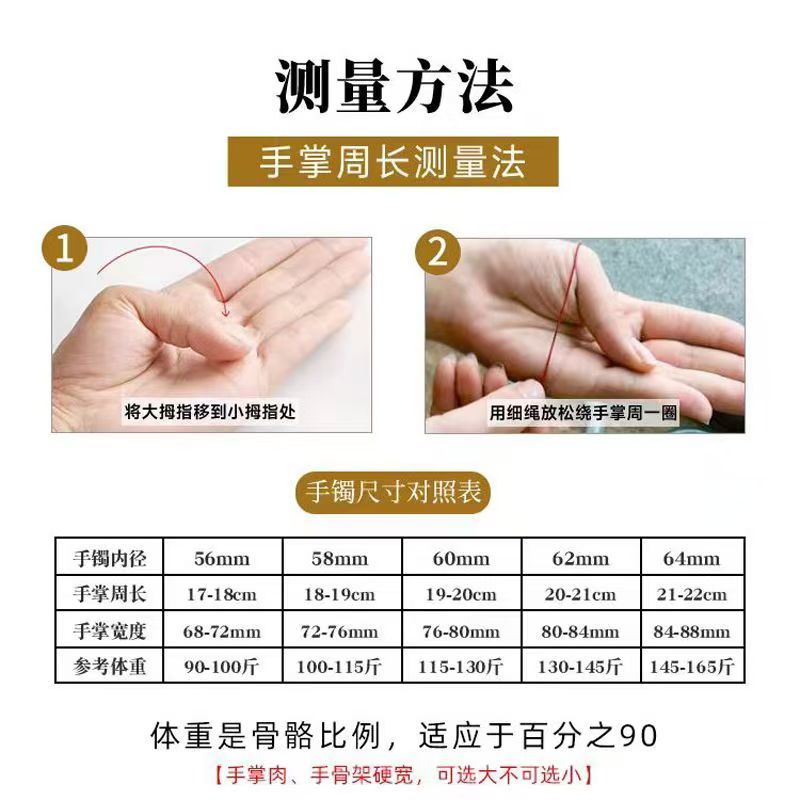 测量方法

手掌周长测量法

1
将大拇指移到小拇指处

2
用细绳放松绕手掌周一圈

手镯尺寸对照表

| 手镯内径 | 56mm | 58mm | 60mm | 62mm | 64mm |
|---|---|---|---|---|---|
| 手掌周长 | 17-18cm | 18-19cm | 19-20cm | 20-21cm | 21-22cm |
| 手掌宽度 | 68-72mm | 72-76mm | 76-80mm | 80-84mm | 84-88mm |
| 参考体重 | 90-100斤 | 100-115斤 | 115-130斤 | 130-145斤 | 145-165斤 |

体重是骨骼比例，适应于百分之90

【手掌肉、手骨架硬宽，可选大不可选小】