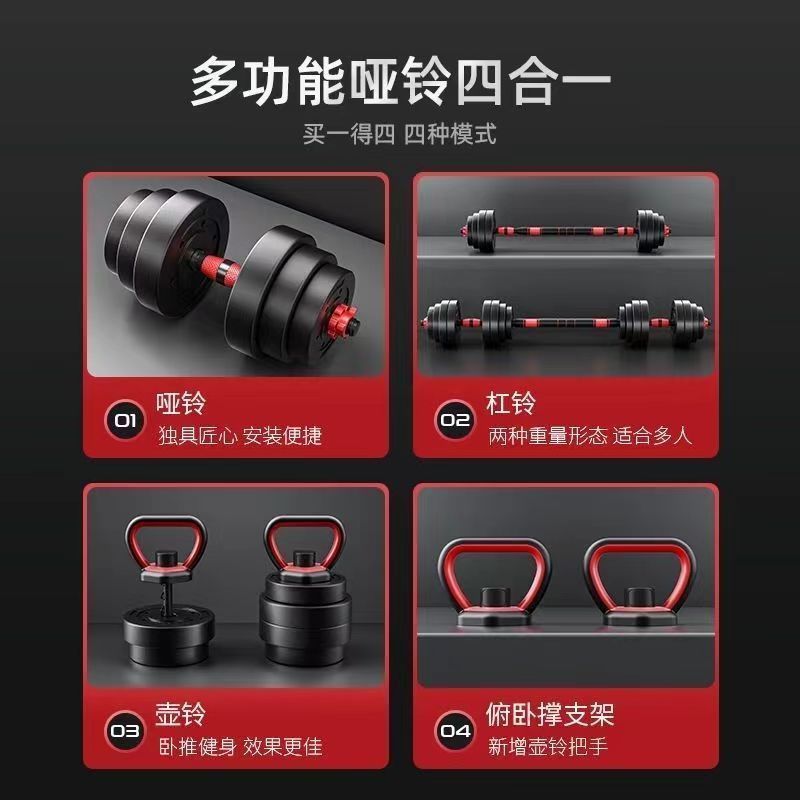 多功能哑铃四合一

买一得四 四种模式

01 哑铃
独具匠心 安装便捷

02 杠铃
两种重量形态 适合多人

03 壶铃
卧推健身 效果更佳

04 俯卧撑支架
新增壶铃把手