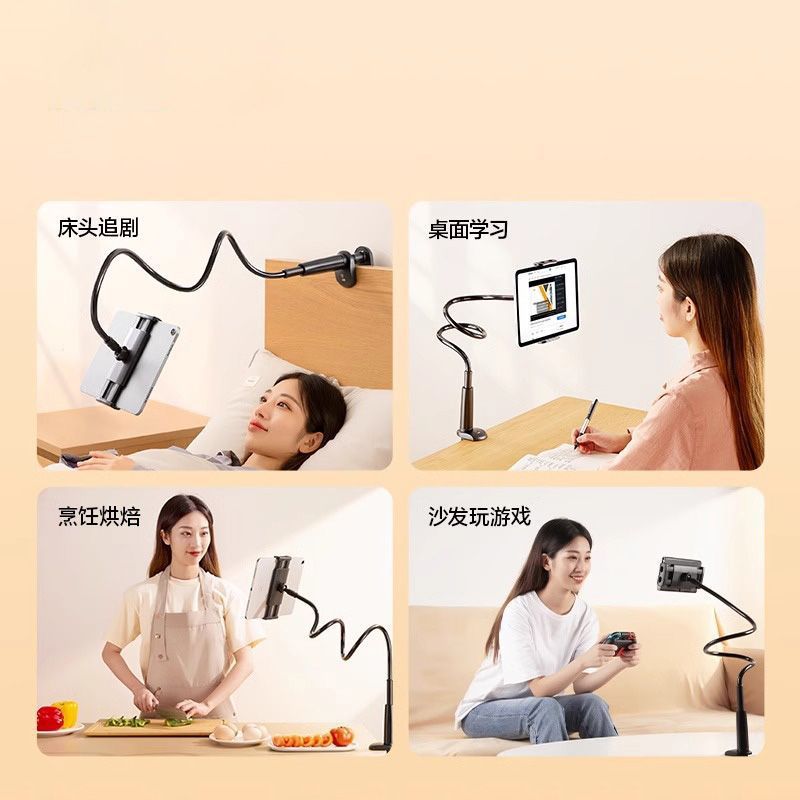 床头追剧

桌面学习

烹饪烘焙

沙发玩游戏