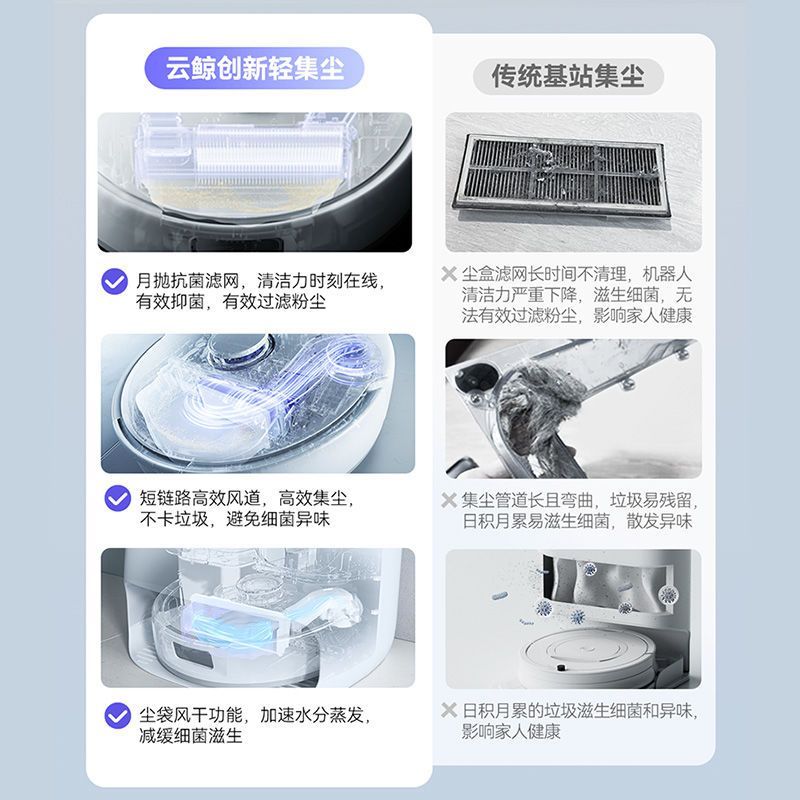 云鲸创新轻集尘

月抛抗菌滤网，清洁力时刻在线，有效抑菌，有效过滤粉尘

短链路高效风道，高效集尘，不卡垃圾，避免细菌异味

尘袋风干功能，加速水分蒸发，减缓细菌滋生

传统基站集尘

尘盒滤网长时间不清理，机器人清洁力严重下降，滋生细菌，无法有效过滤粉尘，影响家人健康

集尘管道长且弯曲，垃圾易残留，日积月累易滋生细菌，散发异味

日积月累的垃圾滋生细菌和异味，影响家人健康