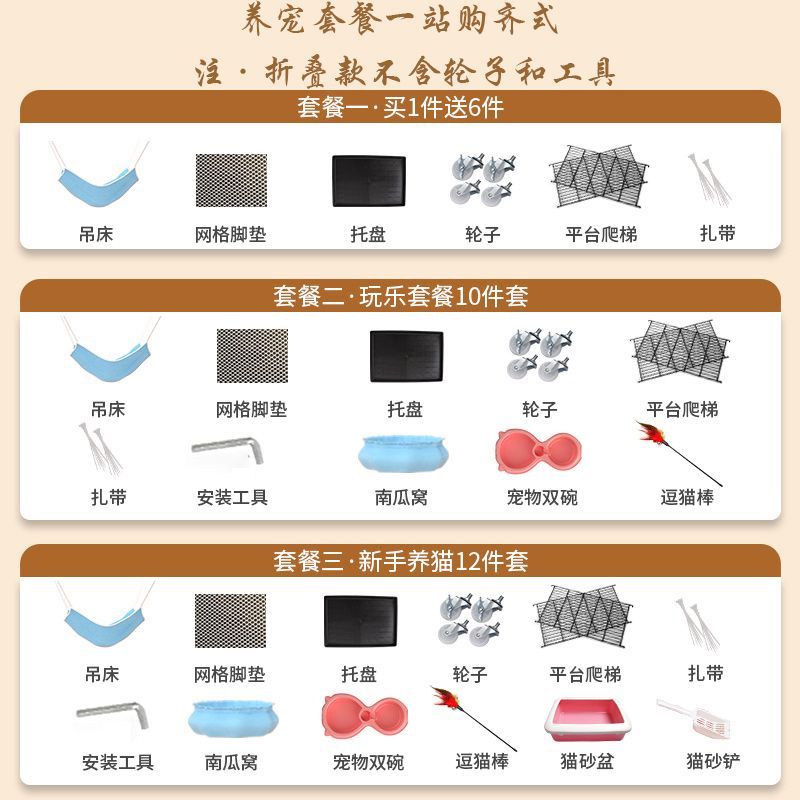 养宠套餐一站购齐式

注·折叠款不含轮子和工具

套餐一·买1件送6件

吊床 网格脚垫 托盘 轮子 平台爬梯 扎带

套餐二·玩乐套餐10件套

吊床 网格脚垫 托盘 轮子 平台爬梯

扎带 安装工具 南瓜窝 宠物双碗 逗猫棒

套餐三·新手养猫12件套

吊床 网格脚垫 托盘 轮子 平台爬梯 扎带

安装工具 南瓜窝 宠物双碗 逗猫棒 猫砂盆 猫砂铲