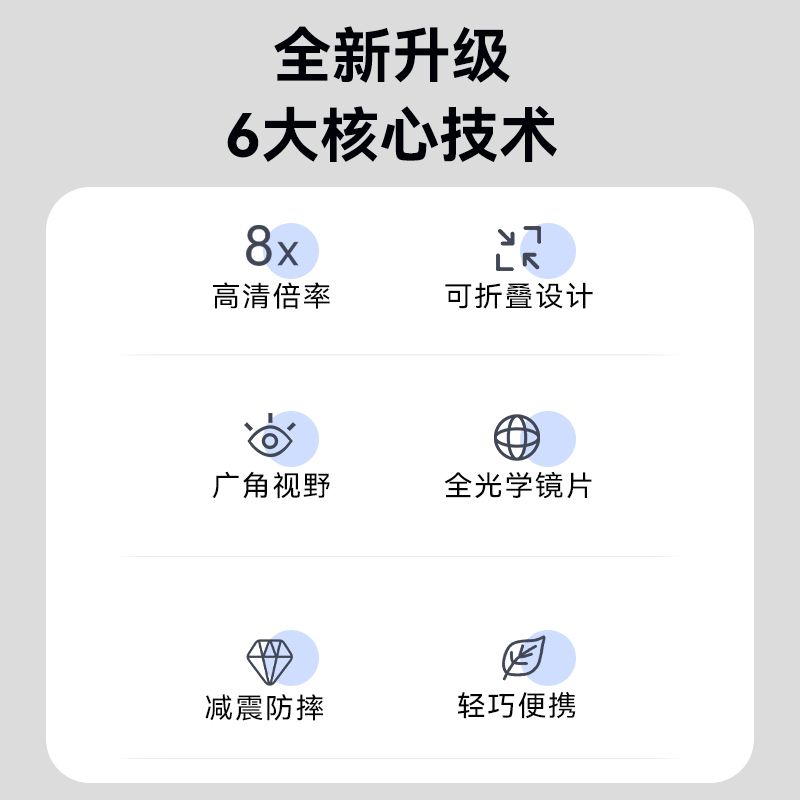 全新升级
6大核心技术

8x
高清倍率

可折叠设计

广角视野

全光学镜片

减震防摔

轻巧便携