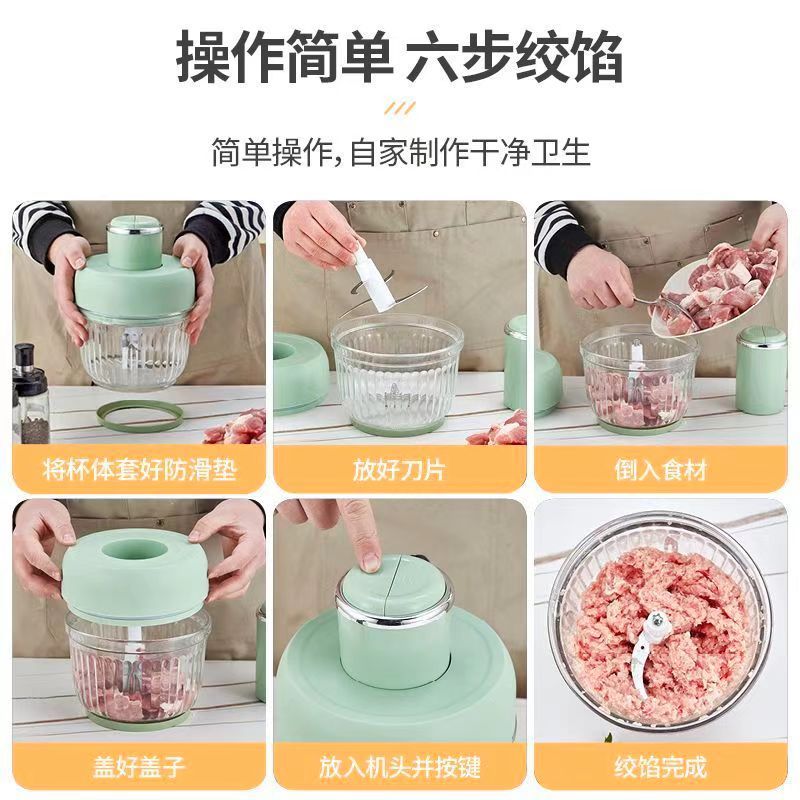 操作简单 六步绞馅

简单操作,自家制作干净卫生

将杯体套好防滑垫

放好刀片

倒入食材

盖好盖子

放入机头并按键

绞馅完成