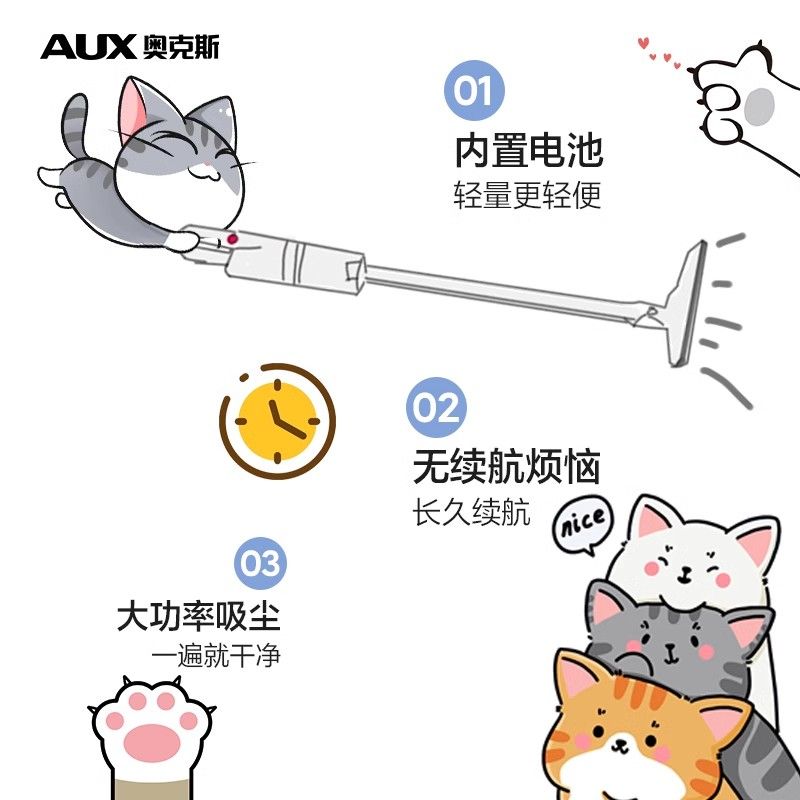 AUX 奥克斯

01
内置电池
轻量更轻便

02
无续航烦恼
长久续航

nice

03
大功率吸尘
一遍就干净