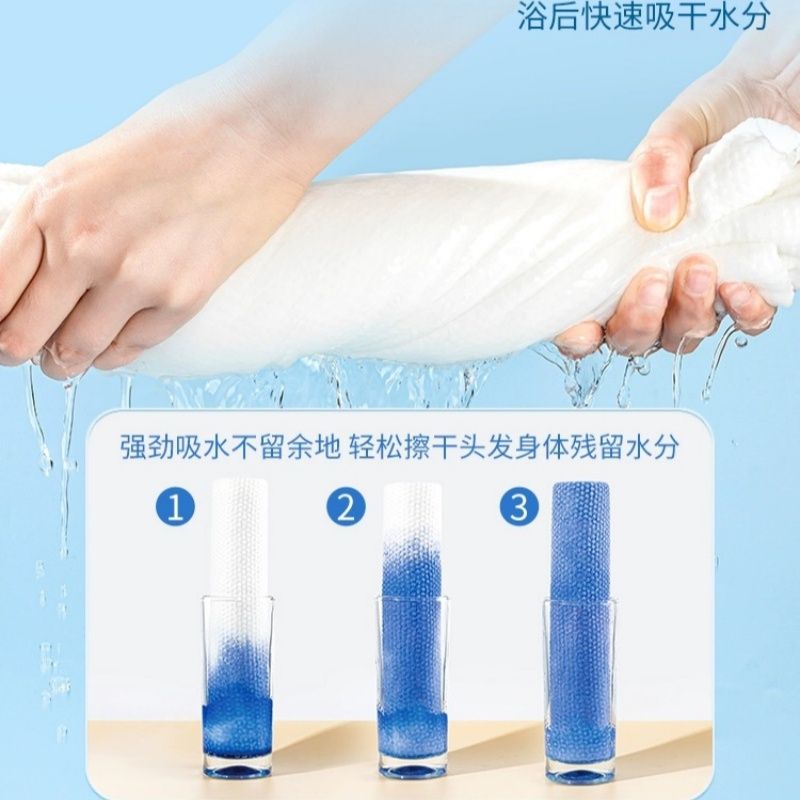 浴后快速吸干水分

强劲吸水不留余地 轻松擦干头发身体残留水分

1

2

3