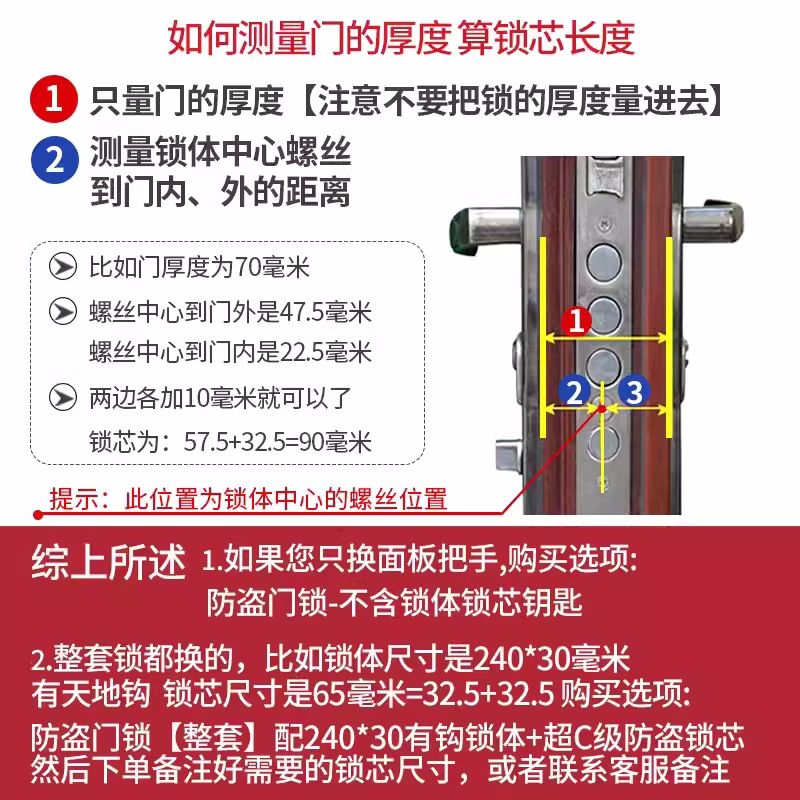 如何测量门的厚度 算锁芯长度

1 只量门的厚度【注意不要把锁的厚度量进去】

2 测量锁体中心螺丝到门内、外的距离

比如门厚度为70毫米

螺丝中心到门外是47.5毫米
螺丝中心到门内是22.5毫米

两边各加10毫米就可以了
锁芯为：57.5+32.5=90毫米

1

2 3

提示：此位置为锁体中心的螺丝位置

综上所述 1.如果您只换面板把手,购买选项:
防盗门锁-不含锁体锁芯钥匙

2.整套锁都换的，比如锁体尺寸是240*30毫米
有天地钩 锁芯尺寸是65毫米=32.5+32.5 购买选项:
防盗门锁【整套】配240*30有钩锁体+超C级防盗锁芯
然后下单备注好需要的锁芯尺寸，或者联系客服备注