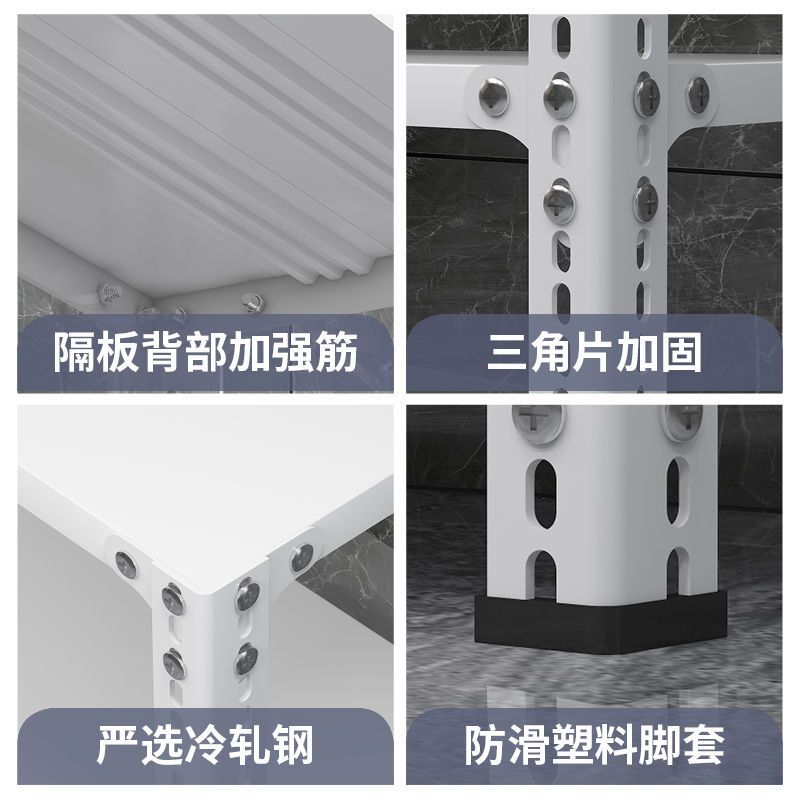 隔板背部加强筋

三角片加固

严选冷轧钢

防滑塑料脚套