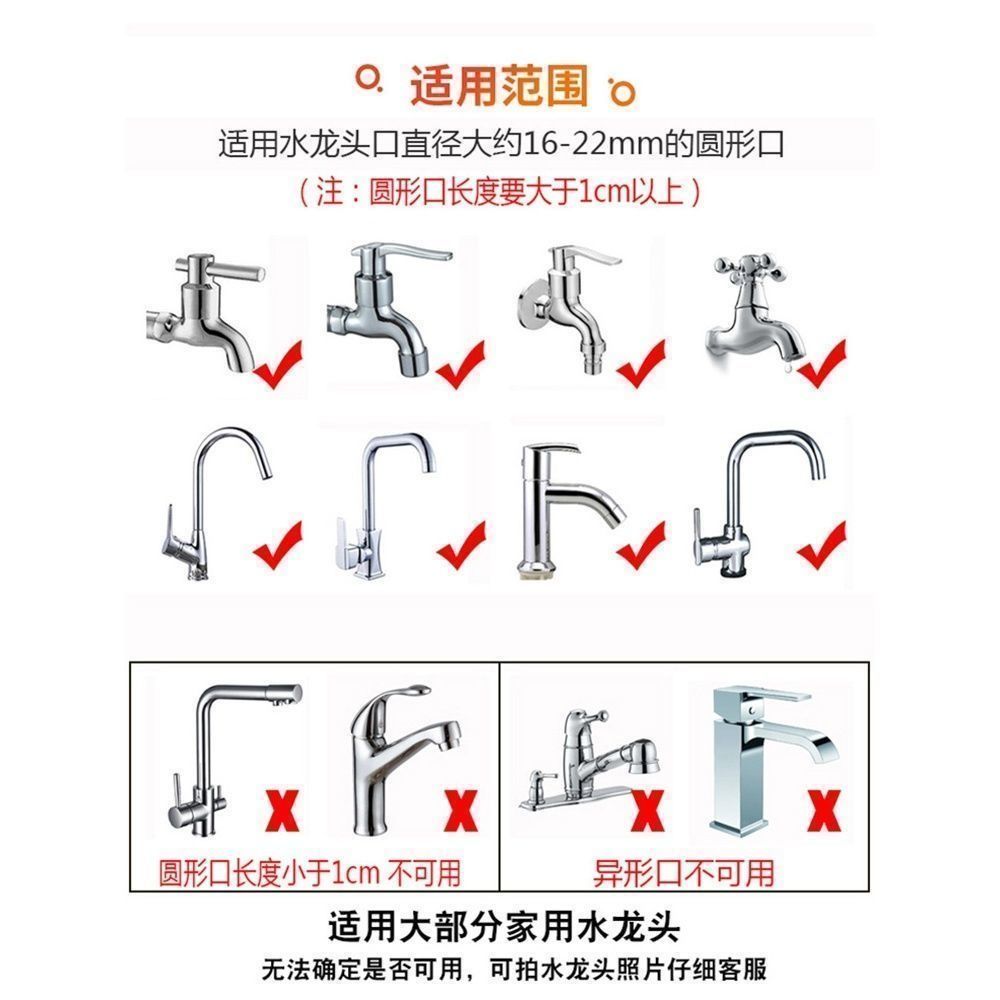 适用范围

适用水龙头口直径大约16-22mm的圆形口

（注：圆形口长度要大于1cm以上）

圆形口长度小于1cm 不可用

异形口不可用

适用大部分家用水龙头

无法确定是否可用，可拍水龙头照片仔细客服