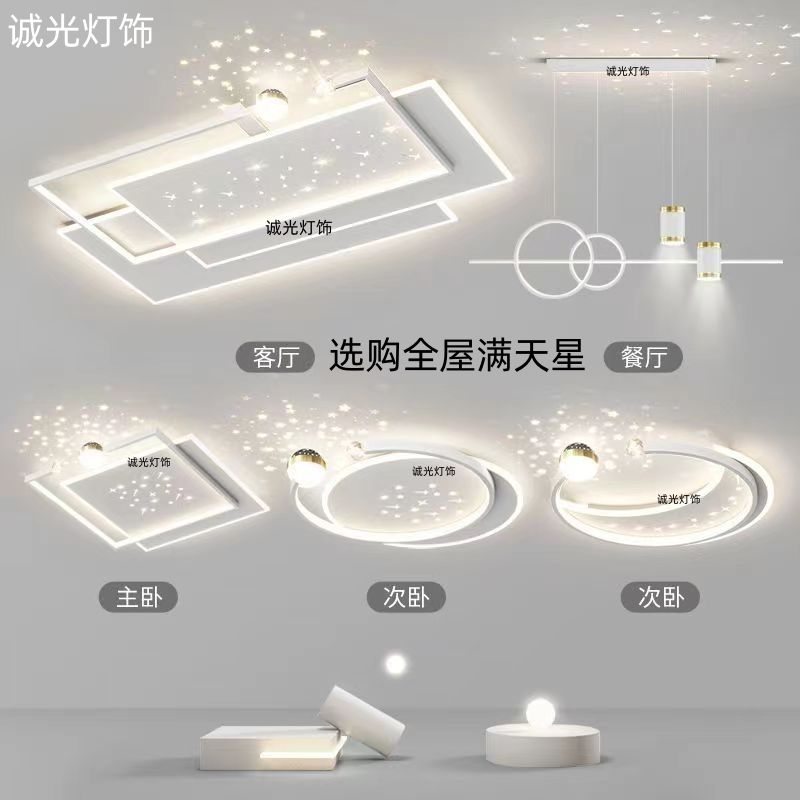 诚光灯饰

诚光灯饰

诚光灯饰

客厅 选购全屋满天星 餐厅

诚光灯饰

诚光灯饰

诚光灯饰

主卧 次卧 次卧