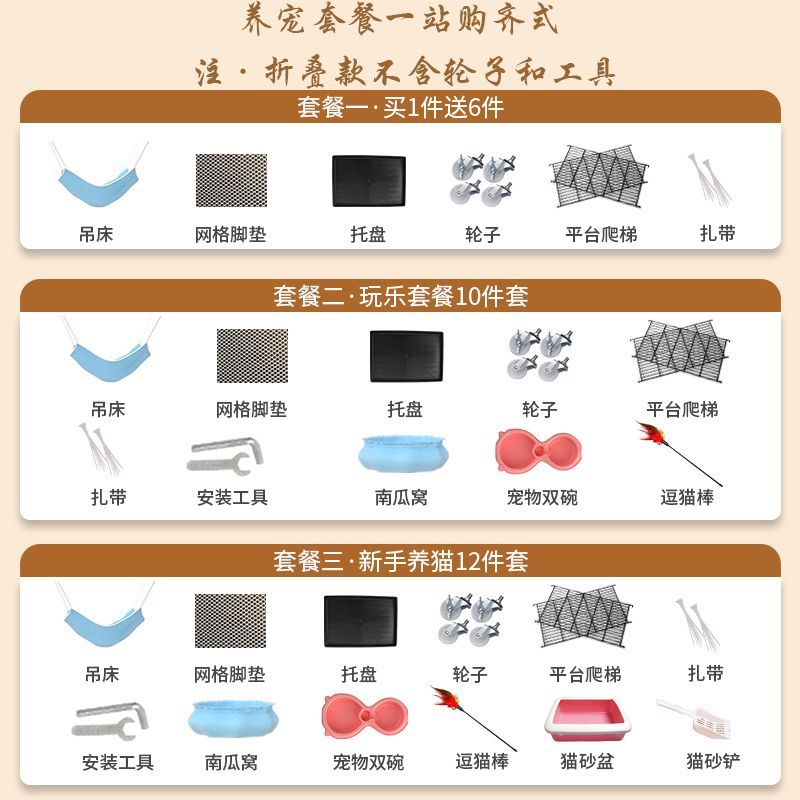 养宠套餐一站购齐式

注 · 折叠款不含轮子和工具

套餐一·买1件送6件

吊床 网格脚垫 托盘 轮子 平台爬梯 扎带

套餐二·玩乐套餐10件套

吊床 网格脚垫 托盘 轮子 平台爬梯

扎带 安装工具 南瓜窝 宠物双碗 逗猫棒

套餐三·新手养猫12件套

吊床 网格脚垫 托盘 轮子 平台爬梯 扎带

安装工具 南瓜窝 宠物双碗 逗猫棒 猫砂盆 猫砂铲