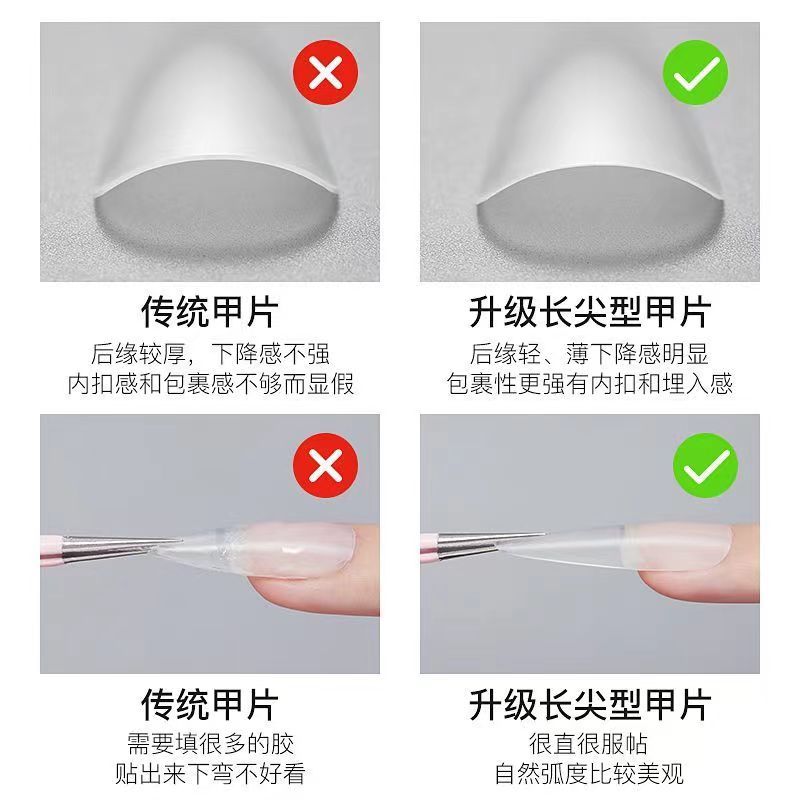 传统甲片
后缘较厚，下降感不强
内扣感和包裹感不够而显假

升级长尖型甲片
后缘轻、薄下降感明显
包裹性更强有内扣和埋入感

传统甲片
需要填很多的胶
贴出来下弯不好看

升级长尖型甲片
很直很服帖
自然弧度比较美观