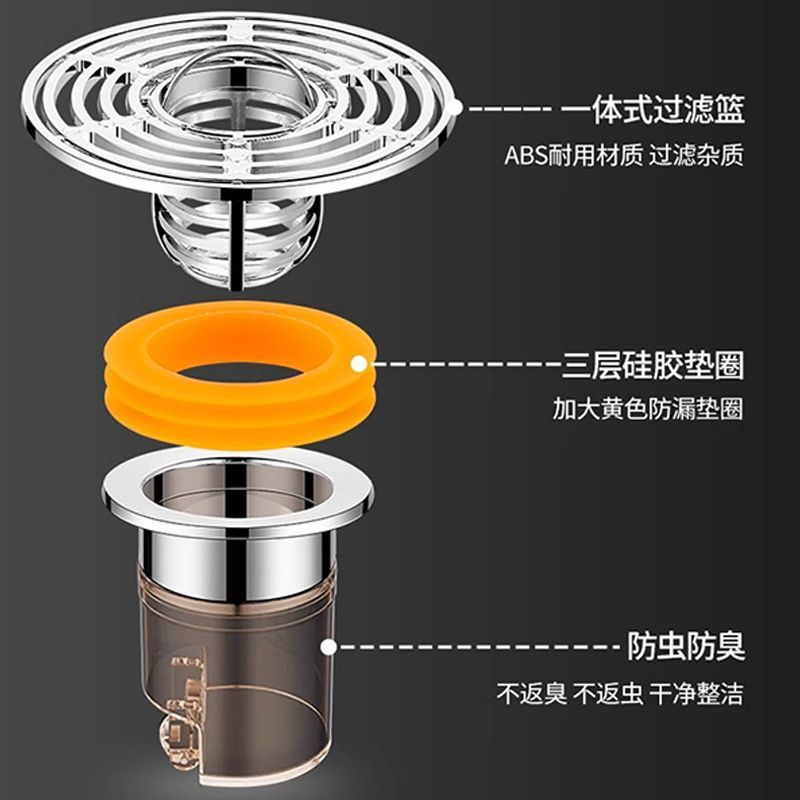 一体式过滤篮
ABS耐用材质 过滤杂质

三层硅胶垫圈
加大黄色防漏垫圈

防虫防臭
不返臭 不返虫 干净整洁