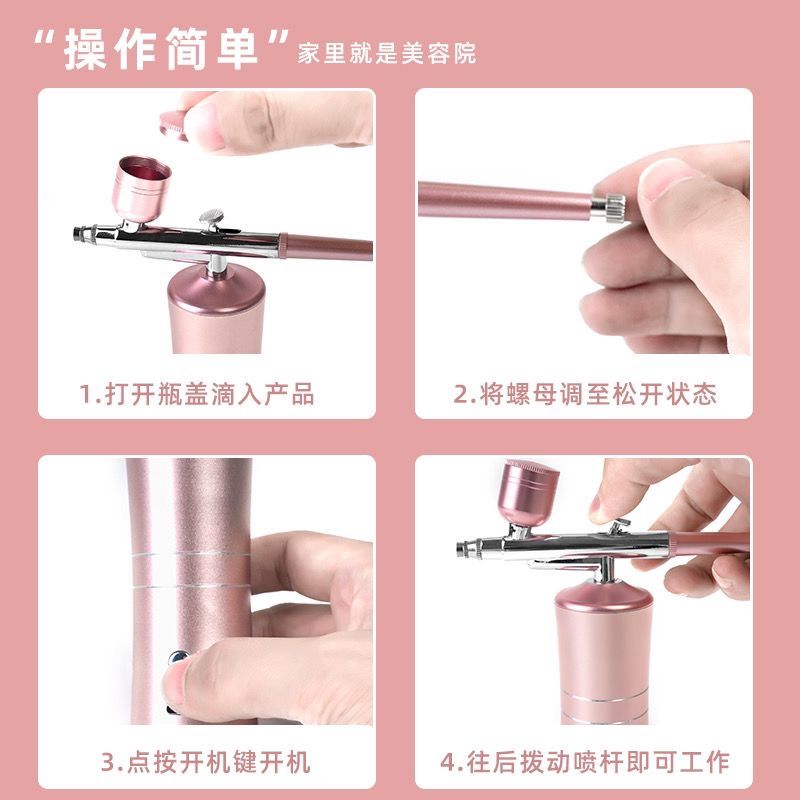 “操作简单”家里就是美容院

1.打开瓶盖滴入产品

2.将螺母调至松开状态

3.点按开机键开机

4.往后拨动喷杆即可工作