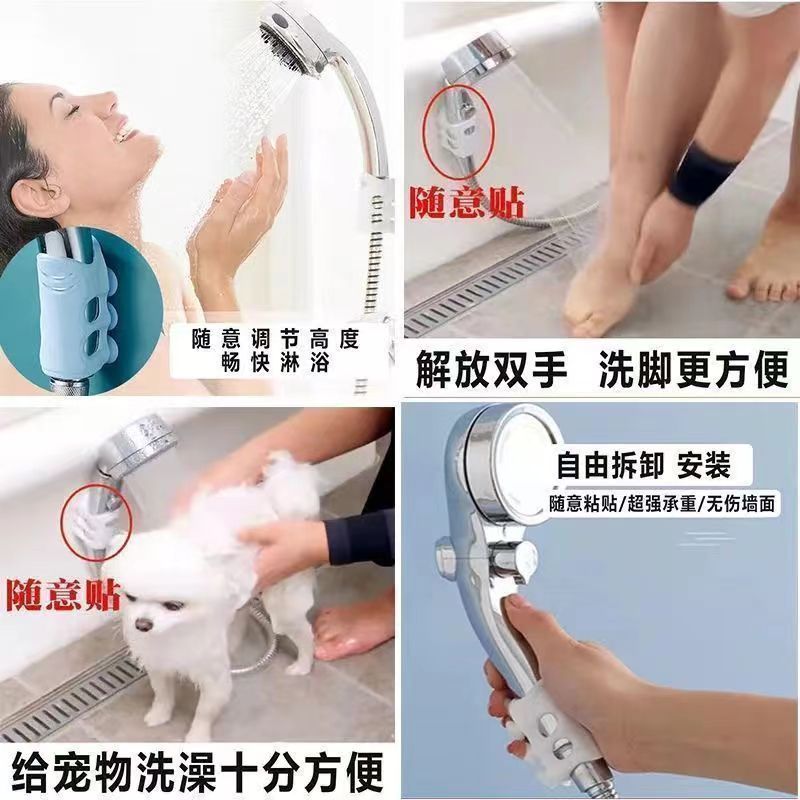 随意调节高度
畅快淋浴

随意贴

解放双手 洗脚更方便

随意贴

给宠物洗澡十分方便

自由拆卸 安装

随意粘贴/超强承重/无伤墙面