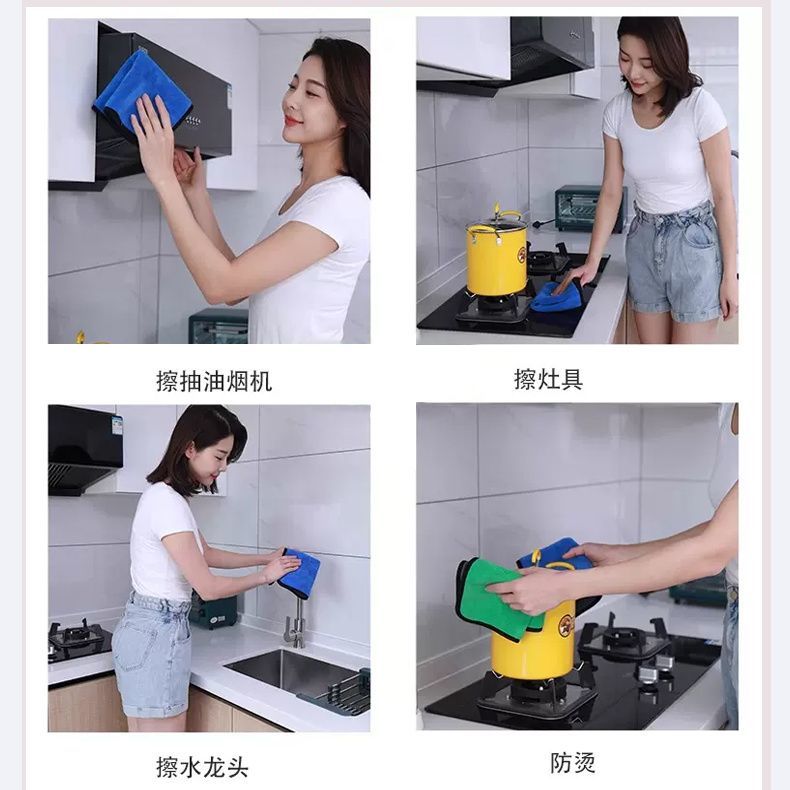 擦抽油烟机

擦灶具

擦水龙头

防烫