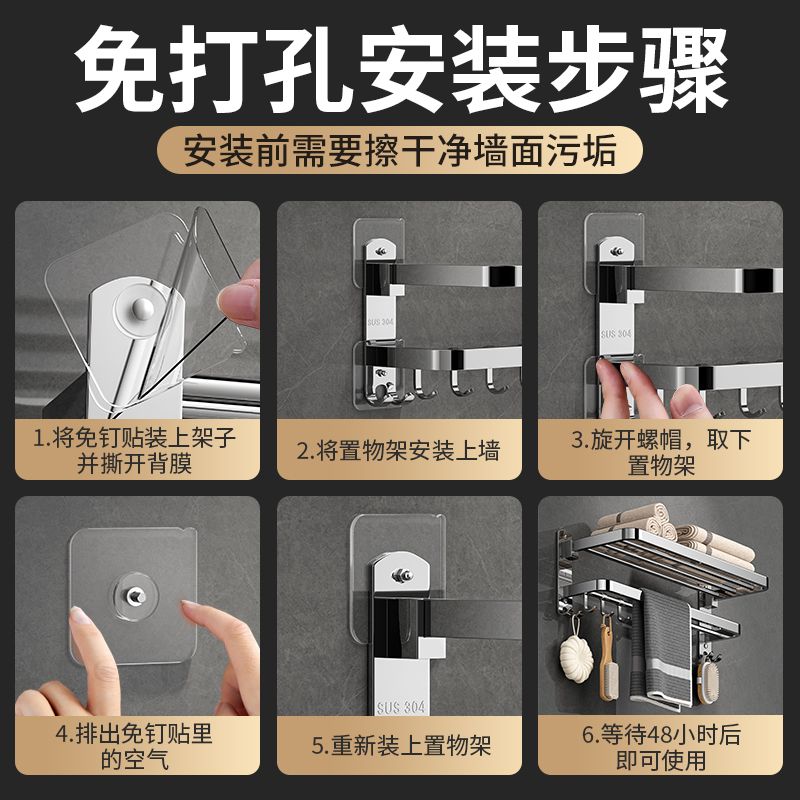 免打孔安装步骤

安装前需要擦干净墙面污垢

SUS 304

SUS 304

1.将免钉贴装上架子并撕开背膜

2.将置物架安装上墙

3.旋开螺帽，取下置物架

SUS 304

4.排出免钉贴里的空气

5.重新装上置物架

6.等待48小时后即可使用