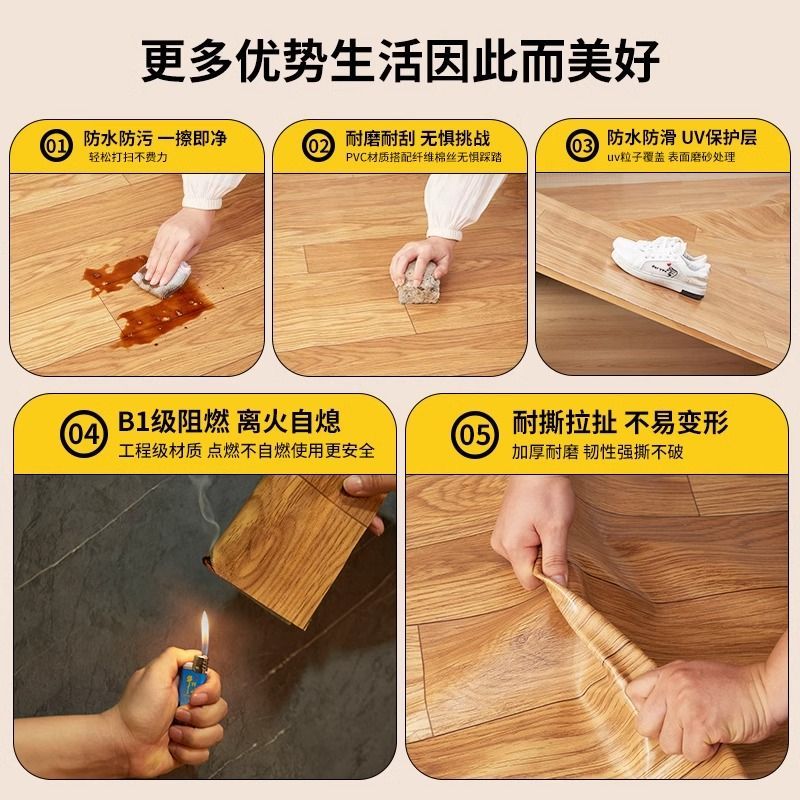 更多优势生活因此而美好

01 防水防污 一擦即净
轻松打扫不费力

02 耐磨耐刮 无惧挑战
PVC材质搭配纤维棉丝无惧踩踏

03 防水防滑 UV保护层
uv粒子覆盖 表面磨砂处理

04 B1级阻燃 离火自熄
工程级材质 点燃不自燃使用更安全

05 耐撕拉扯 不易变形
加厚耐磨 韧性强撕不破