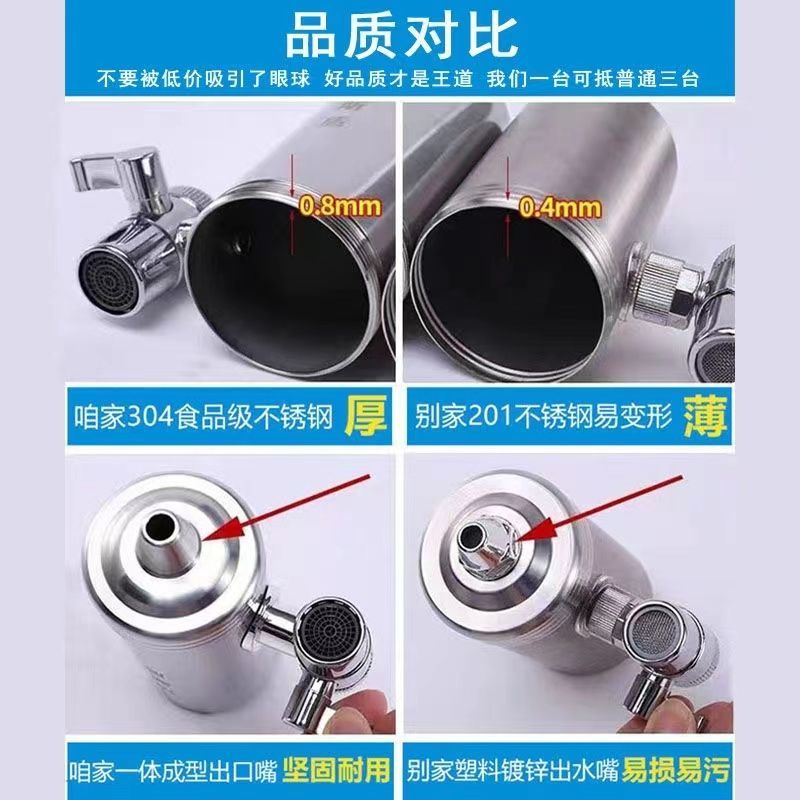 品质对比

不要被低价吸引了眼球 好品质才是王道 我们一台可抵普通三台

0.8mm

0.4mm

咱家304食品级不锈钢 厚

别家201不锈钢易变形 薄

咱家一体成型出口嘴 坚固耐用

别家塑料镀锌出水嘴 易损易污