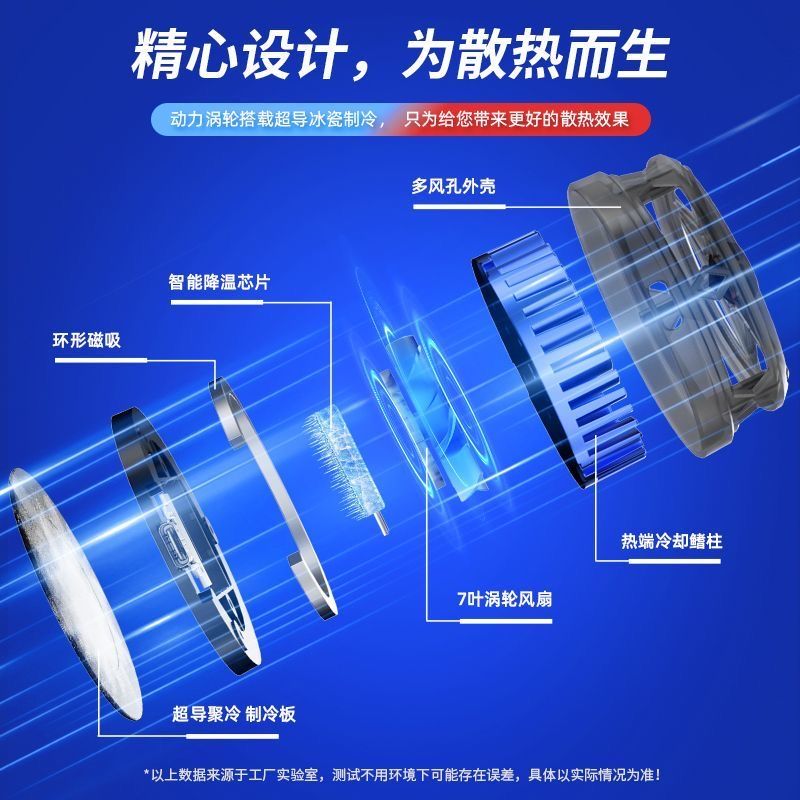 精心设计，为散热而生

动力涡轮搭载超导冰瓷制冷，只为给您带来更好的散热效果

多风孔外壳

智能降温芯片

环形磁吸

热端冷却鳍柱

7叶涡轮风扇

超导聚冷 制冷板

*以上数据来源于工厂实验室，测试不用环境下可能存在误差，具体以实际情况为准！