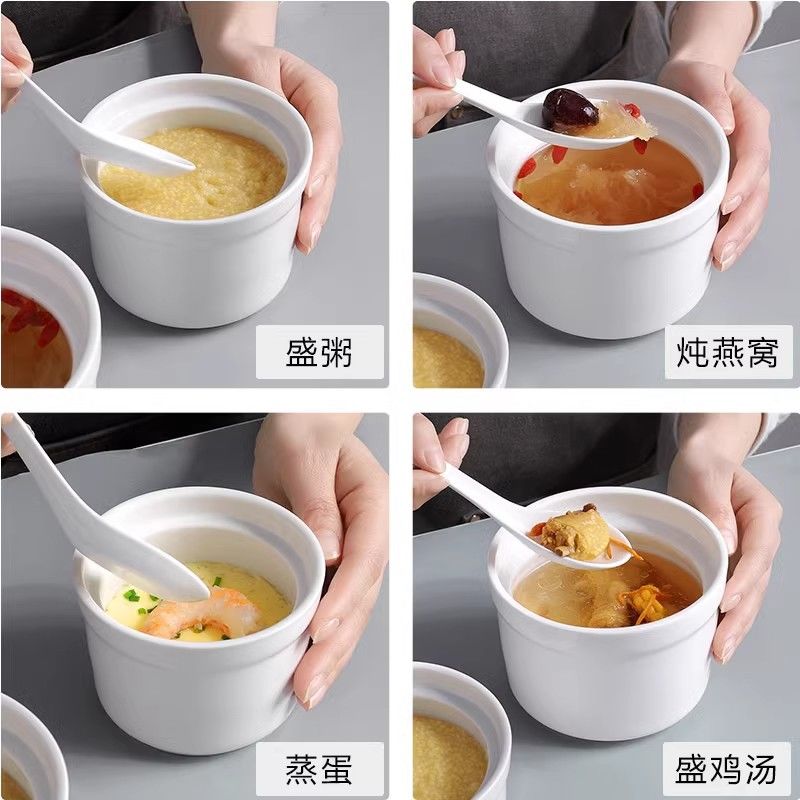 盛粥

炖燕窝

蒸蛋

盛鸡汤