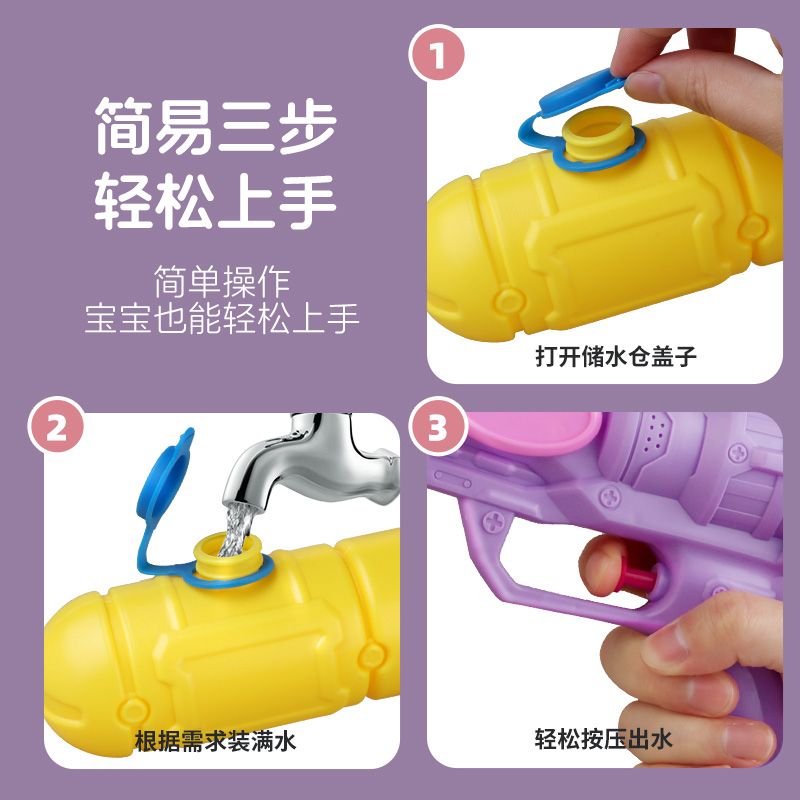 简易三步
轻松上手

简单操作
宝宝也能轻松上手

1
打开储水仓盖子

2
根据需求装满水

3
轻松按压出水