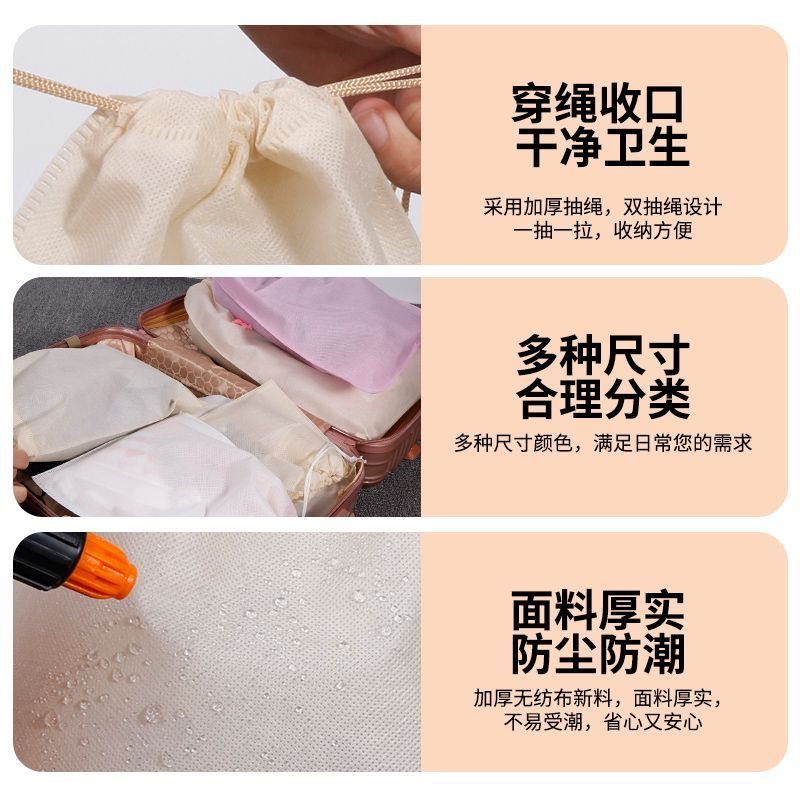 穿绳收口
干净卫生

采用加厚抽绳，双抽绳设计
一抽一拉，收纳方便

多种尺寸
合理分类

多种尺寸颜色，满足日常您的需求

面料厚实
防尘防潮

加厚无纺布新料，面料厚实，
不易受潮，省心又安心