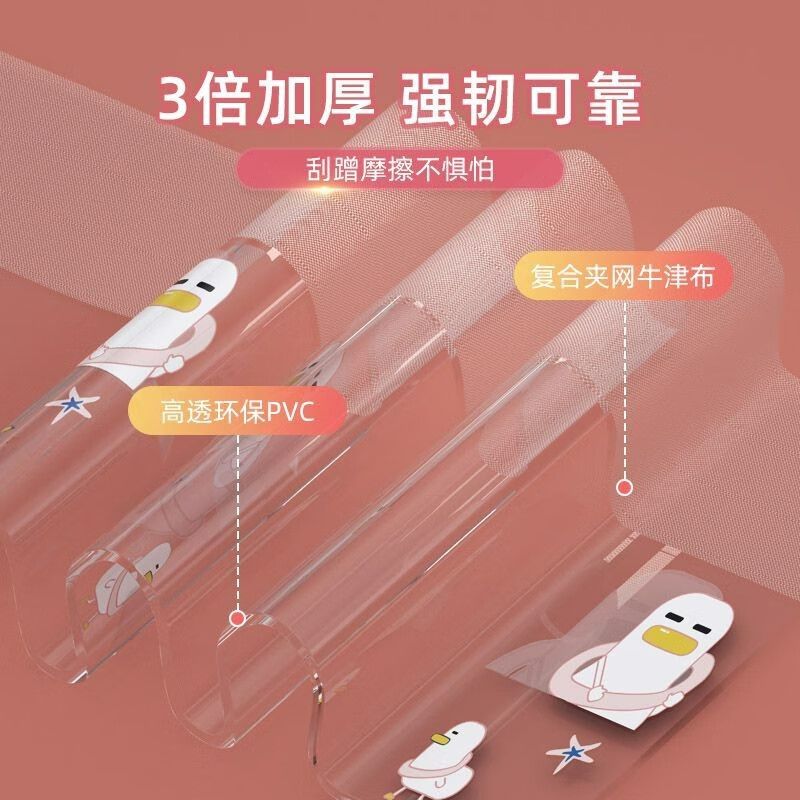 3倍加厚 强韧可靠

刮蹭摩擦不惧怕

复合夹网牛津布

高透环保PVC