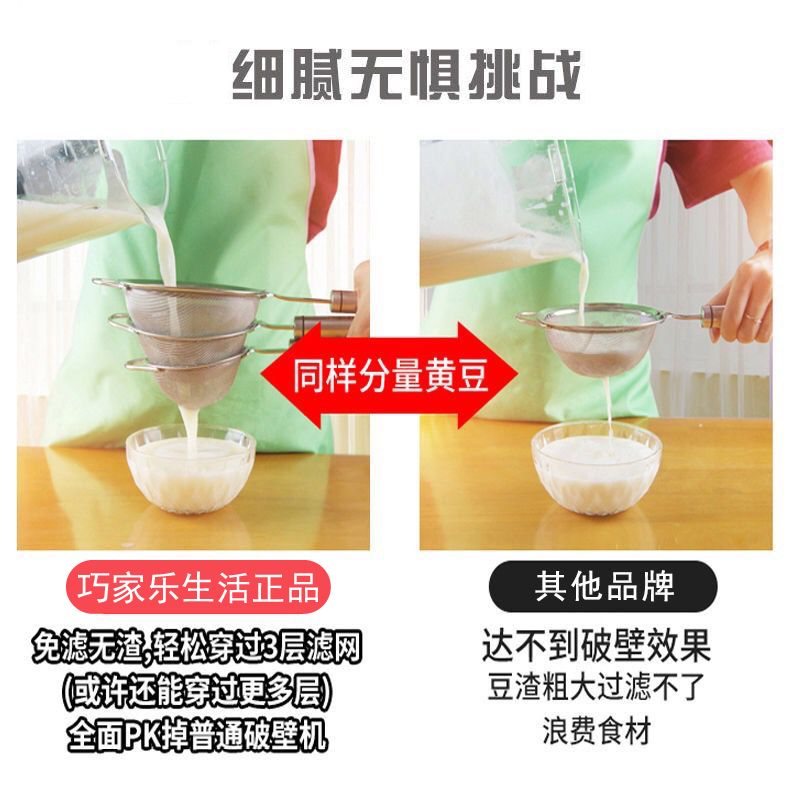 细腻无惧挑战

同样分量黄豆

巧家乐生活正品

免滤无渣,轻松穿过3层滤网
(或许还能穿过更多层)
全面PK掉普通破壁机

其他品牌

达不到破壁效果
豆渣粗大过滤不了
浪费食材