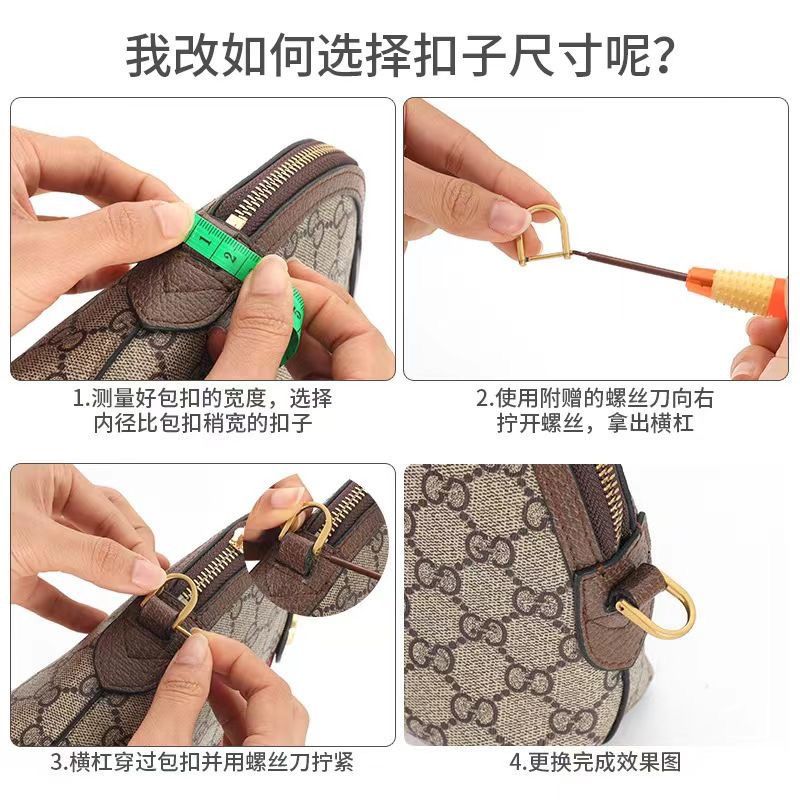 我改如何选择扣子尺寸呢?

1 2

1.测量好包扣的宽度，选择内径比包扣稍宽的扣子

2.使用附赠的螺丝刀向右拧开螺丝，拿出横杠

3.横杠穿过包扣并用螺丝刀拧紧

4.更换完成效果图