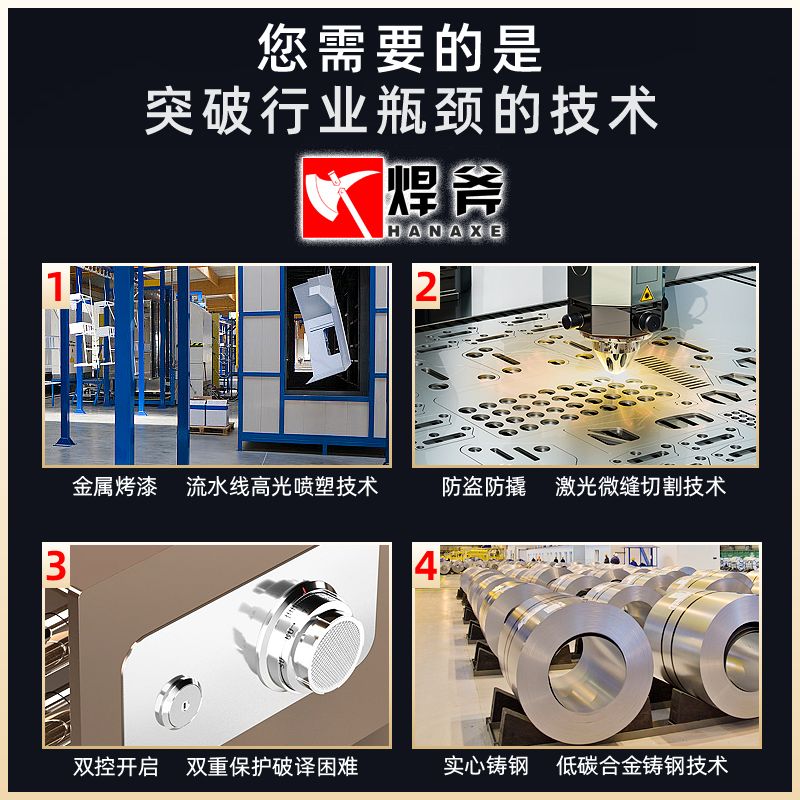 您需要的是
突破行业瓶颈的技术

焊斧
HANAXE

1
金属烤漆 流水线高光喷塑技术

2
防盗防撬 激光微缝切割技术

3
双控开启 双重保护破译困难

4
实心铸钢 低碳合金铸钢技术