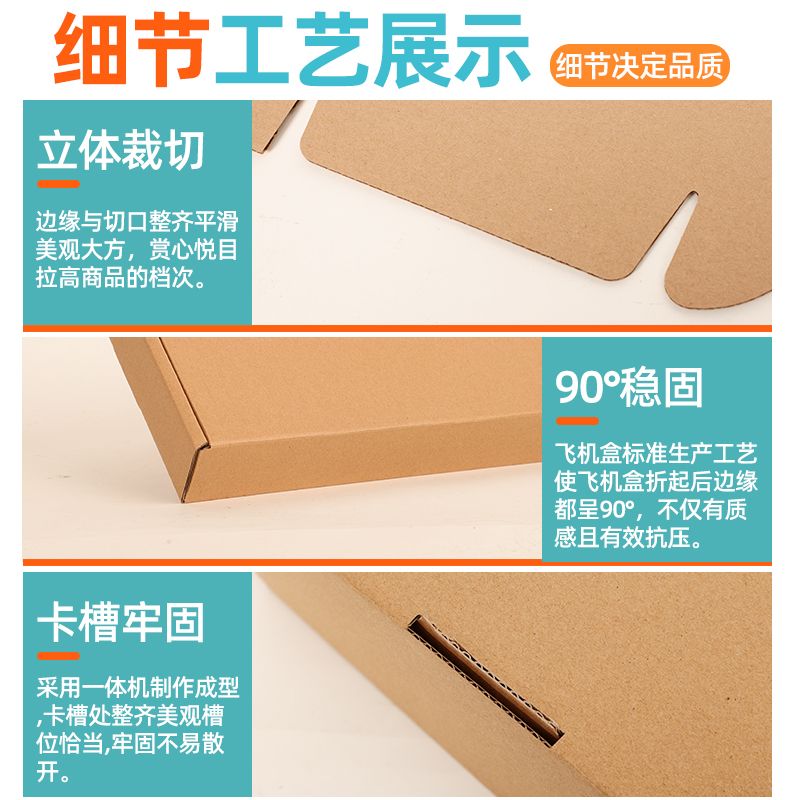 细节工艺展示

细节决定品质

立体裁切

边缘与切口整齐平滑美观大方，赏心悦目拉高商品的档次。

90°稳固

飞机盒标准生产工艺使飞机盒折起后边缘都呈90°，不仅有质感且有效抗压。

卡槽牢固

采用一体机制作成型,卡槽处整齐美观槽位恰当,牢固不易散开。