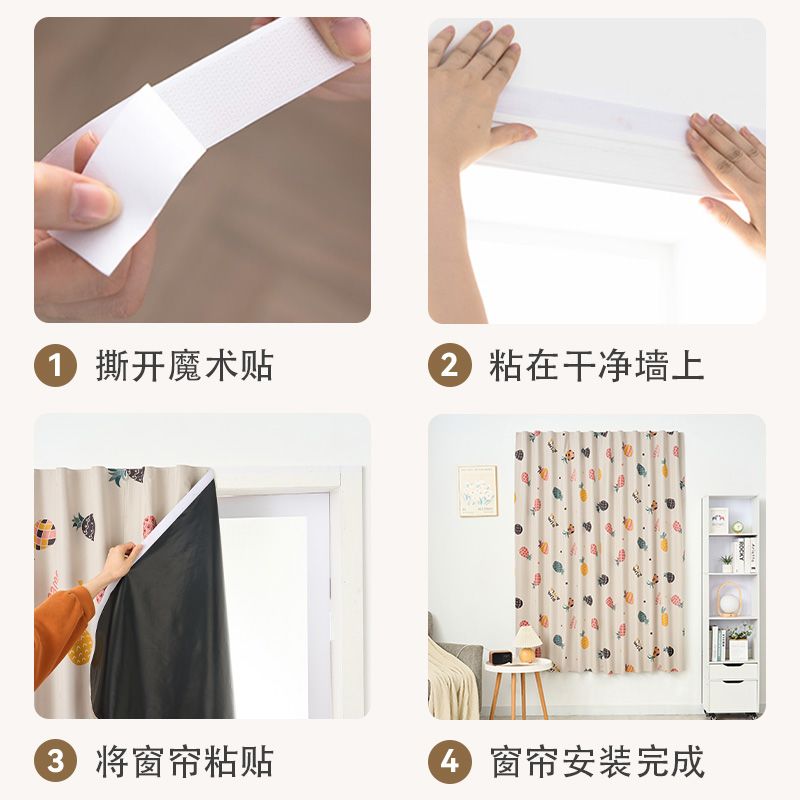 1 撕开魔术贴

2 粘在干净墙上

3 将窗帘粘贴

4 窗帘安装完成