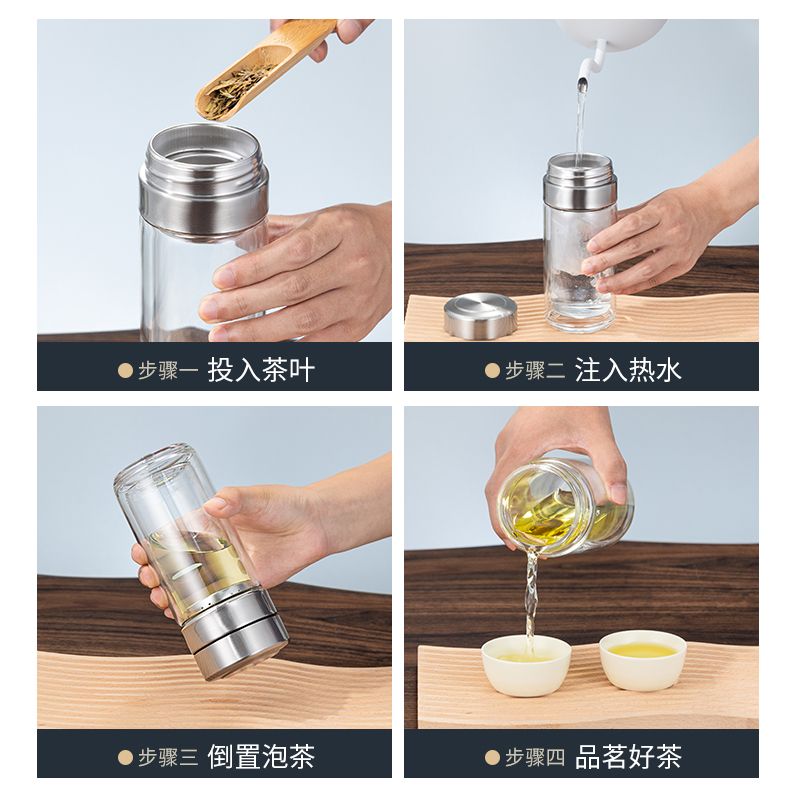 步骤一 投入茶叶

步骤二 注入热水

步骤三 倒置泡茶

步骤四 品茗好茶